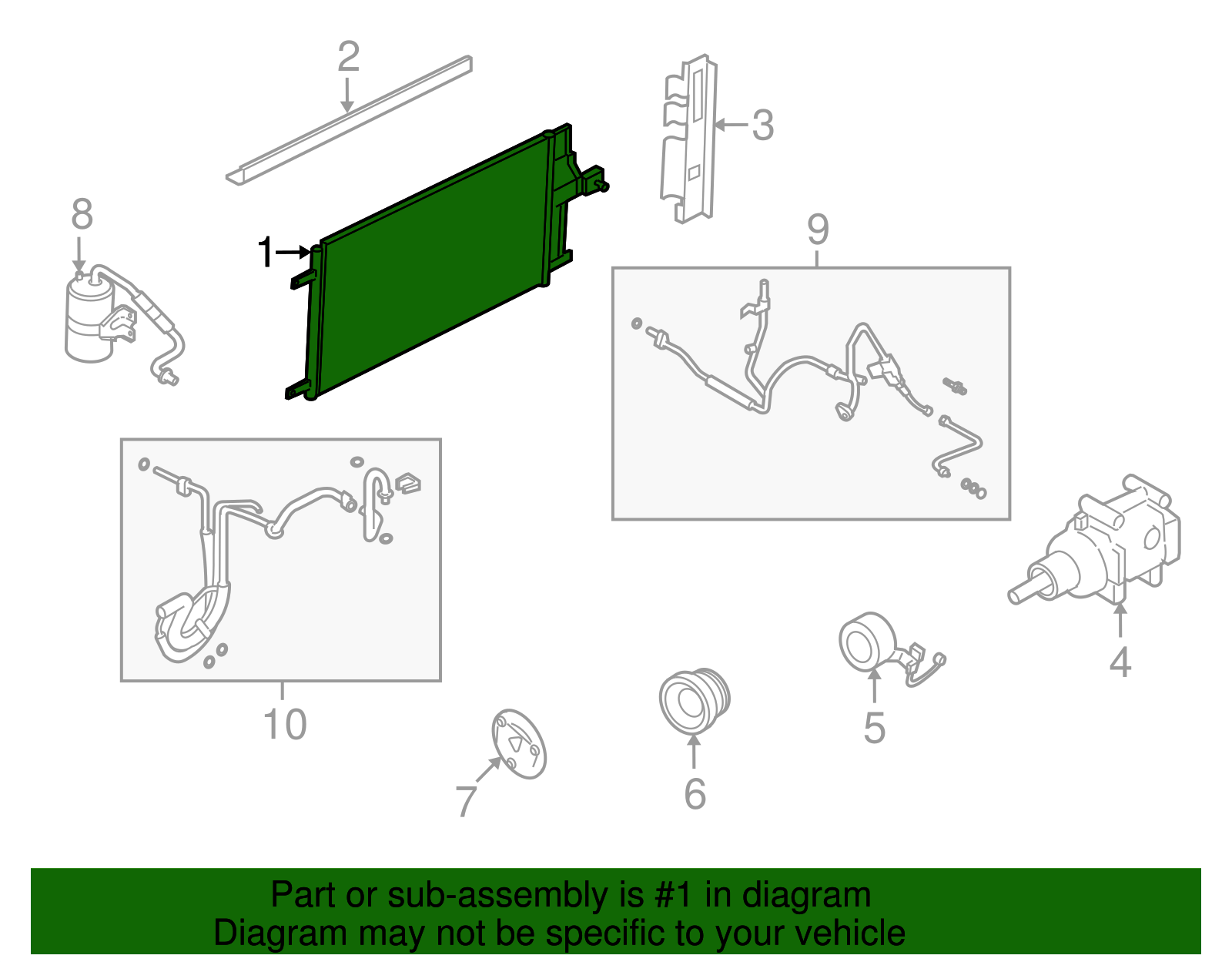 2
3
8
1
9
10
4
5
6
7

Part or sub-assembly is #1 in diagram
Diagram may not be specific to your vehicle