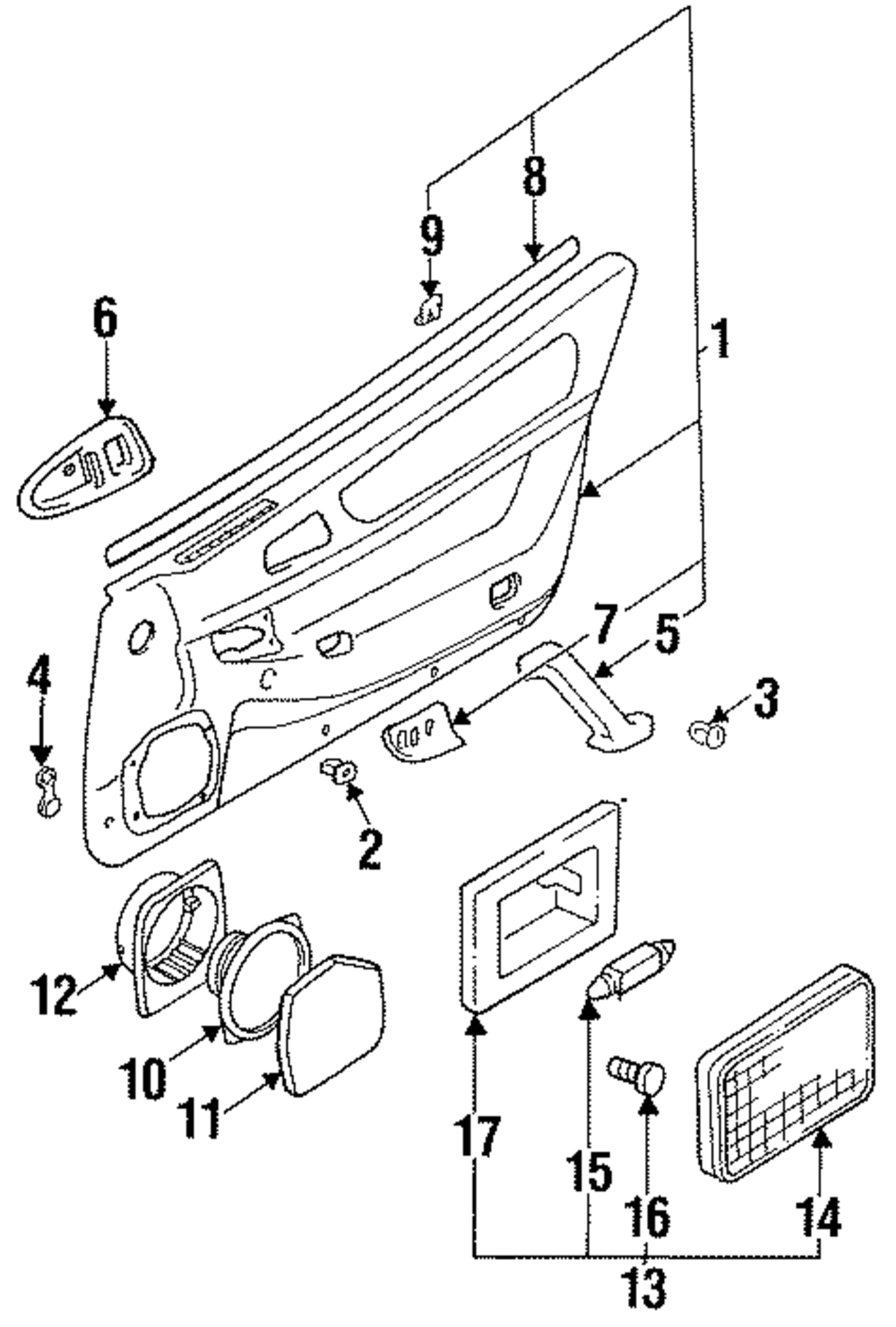 8
9
6
1
7
5
4
3
2
12
10
11
17
15
16
14
13