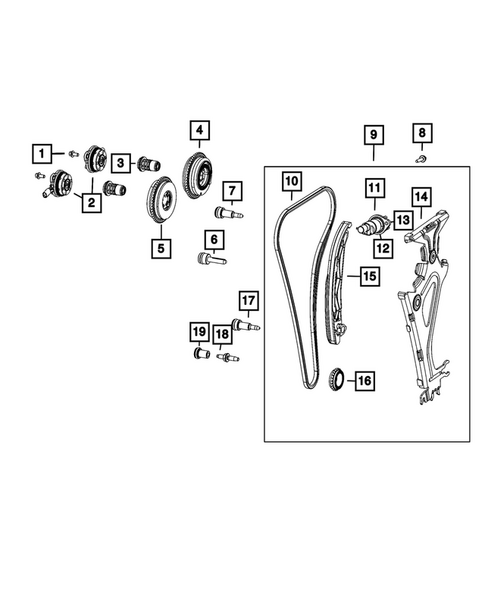 1
2
3
4
5
6
7
8
9
10
11
12
13
14
15
16
17
18
19