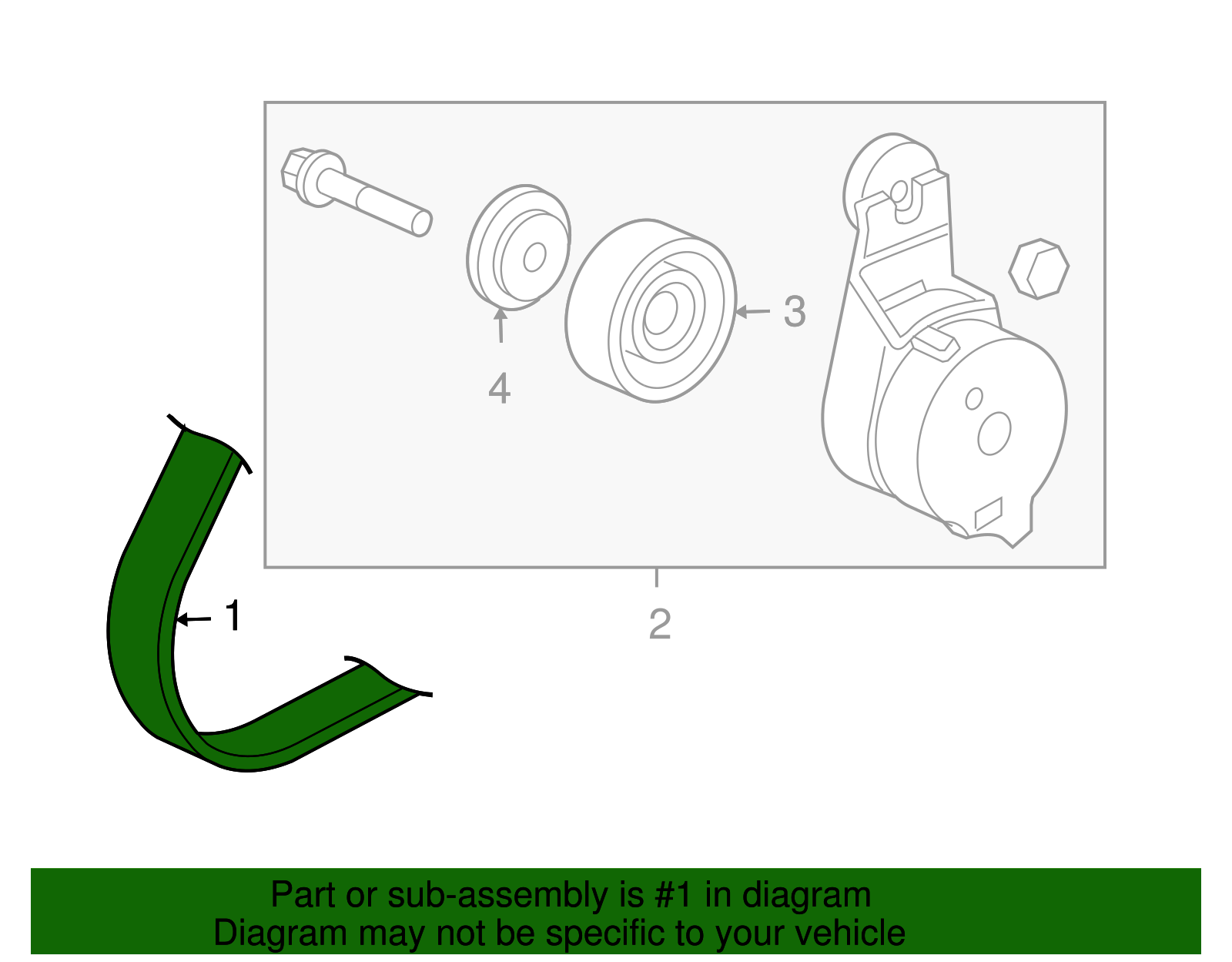 3

4

1

2

Part or sub-assembly is #1 in diagram
Diagram may not be specific to your vehicle