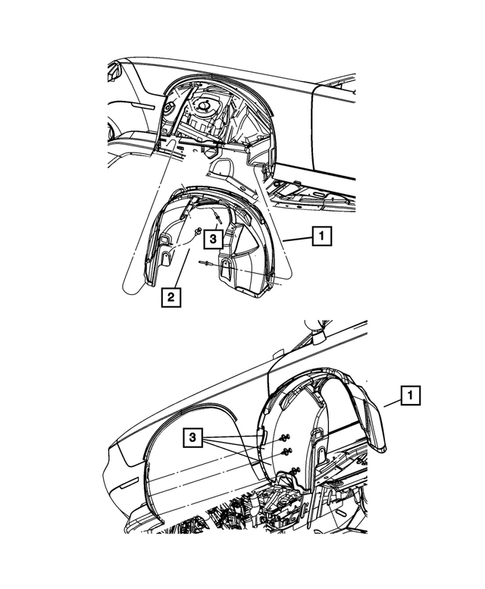 3
1
2
1
3