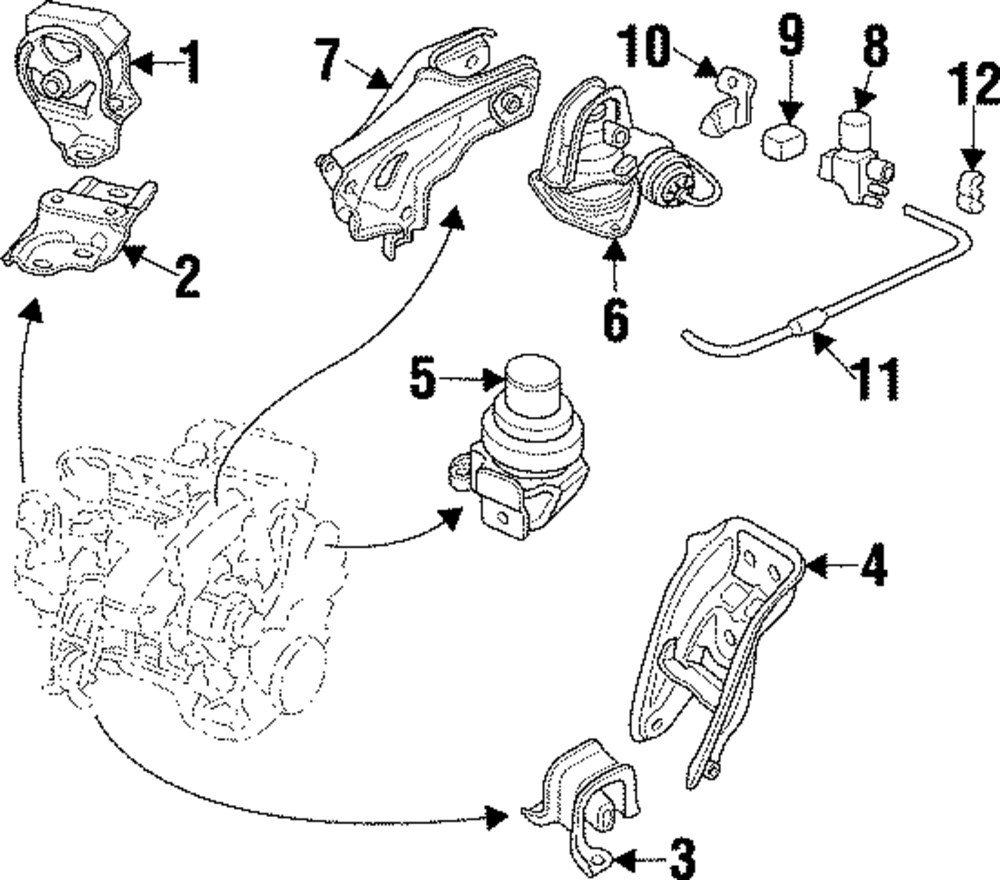 1
7
10
9
8
12
2
6
11
5
4
3