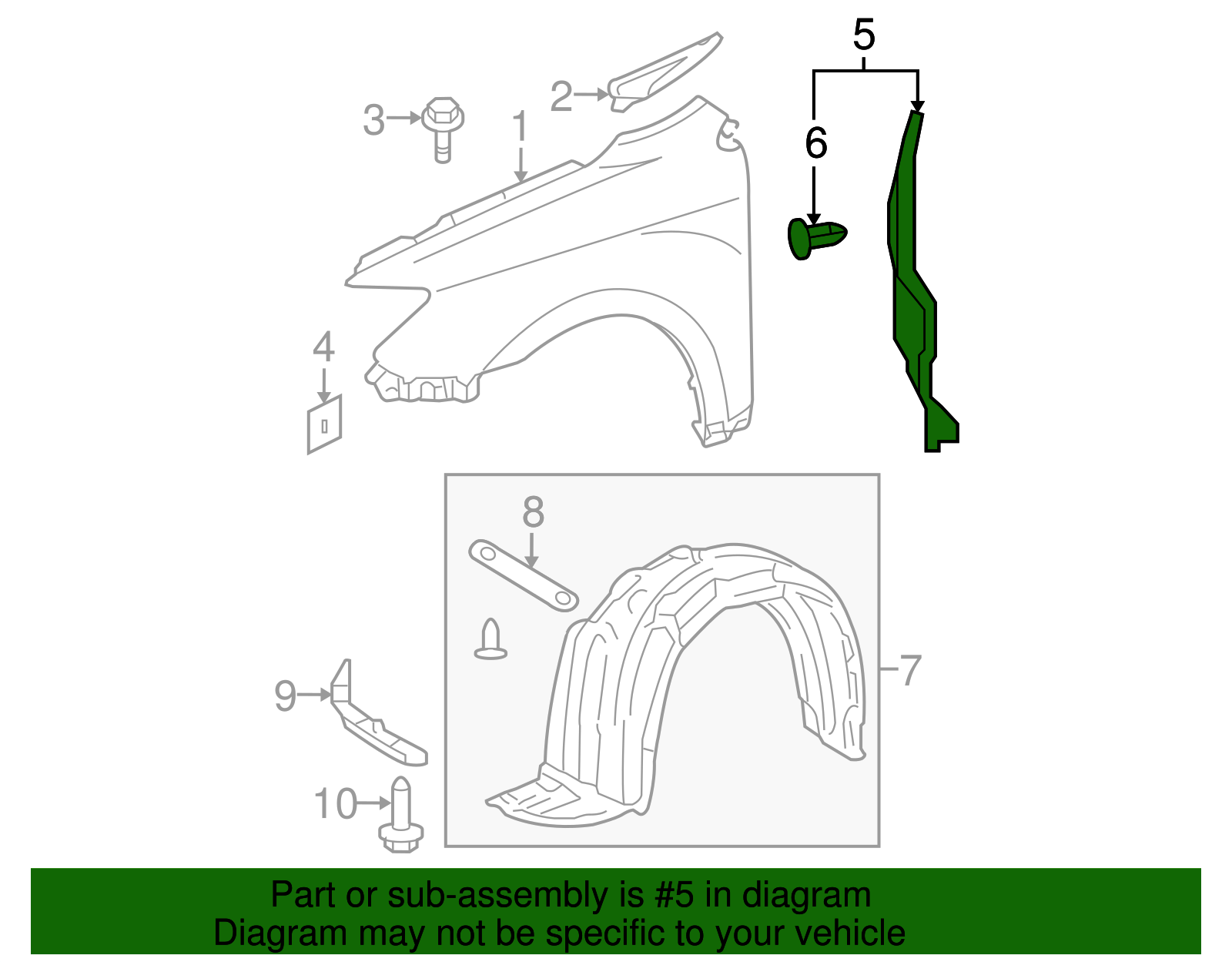 5
2
3
1
6
4
8
7
9
10

Part or sub-assembly is #5 in diagram
Diagram may not be specific to your vehicle