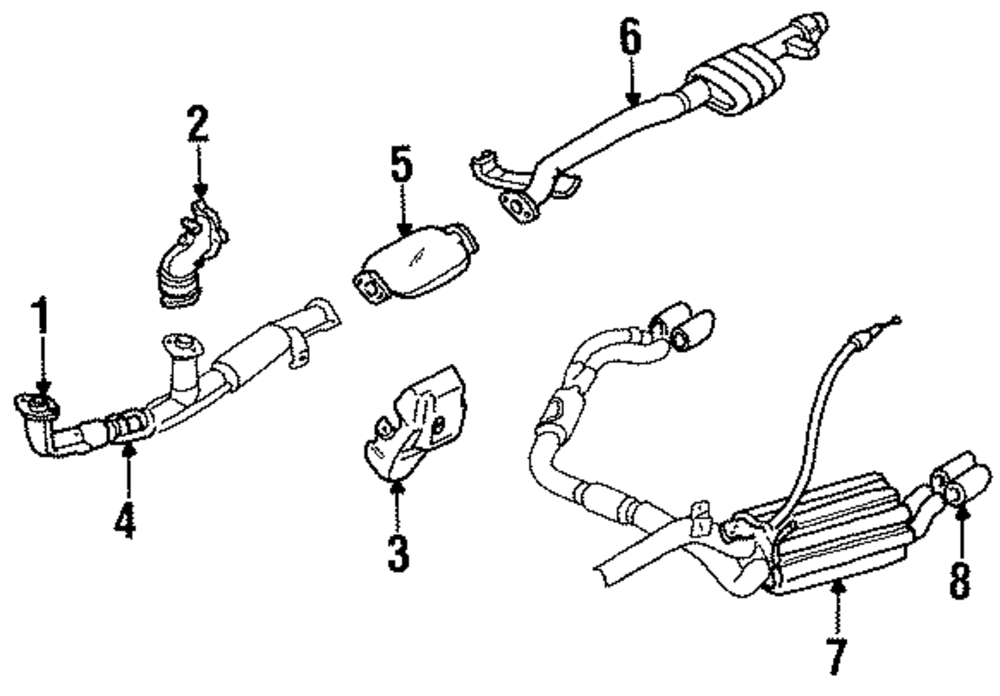 6
2
5
1
4
3
8
7