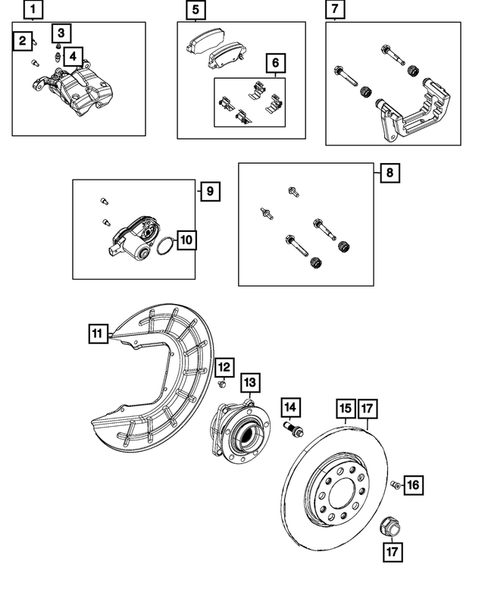 1
2
3
4
5
6
7
9
10
8
11
12
13
14
15
17
16
17