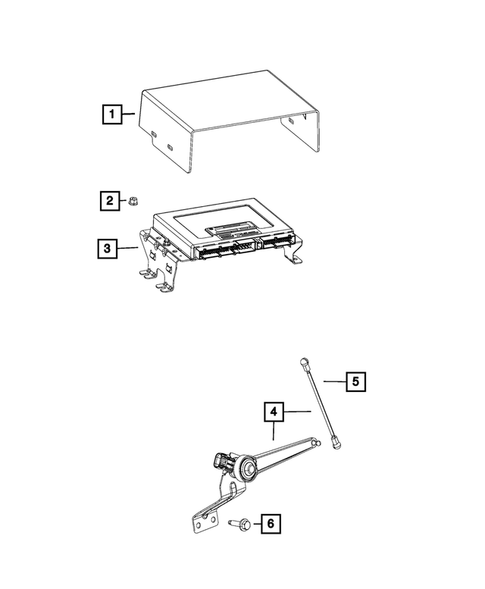 1
2
3
5
4
6