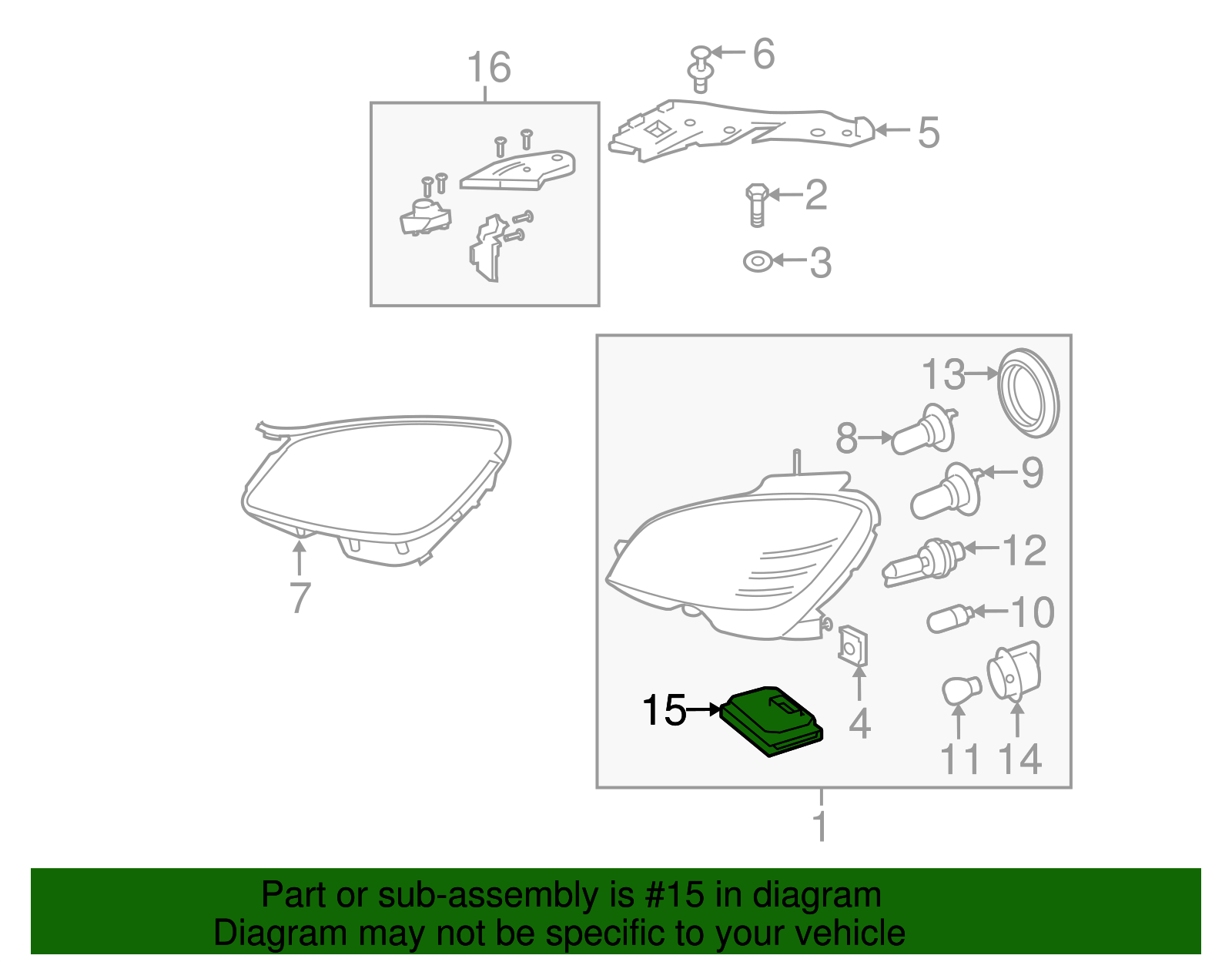 16
6
5
2
3
13
8
9
12
10
7
15
4
11
14
1

Part or sub-assembly is #15 in diagram
Diagram may not be specific to your vehicle