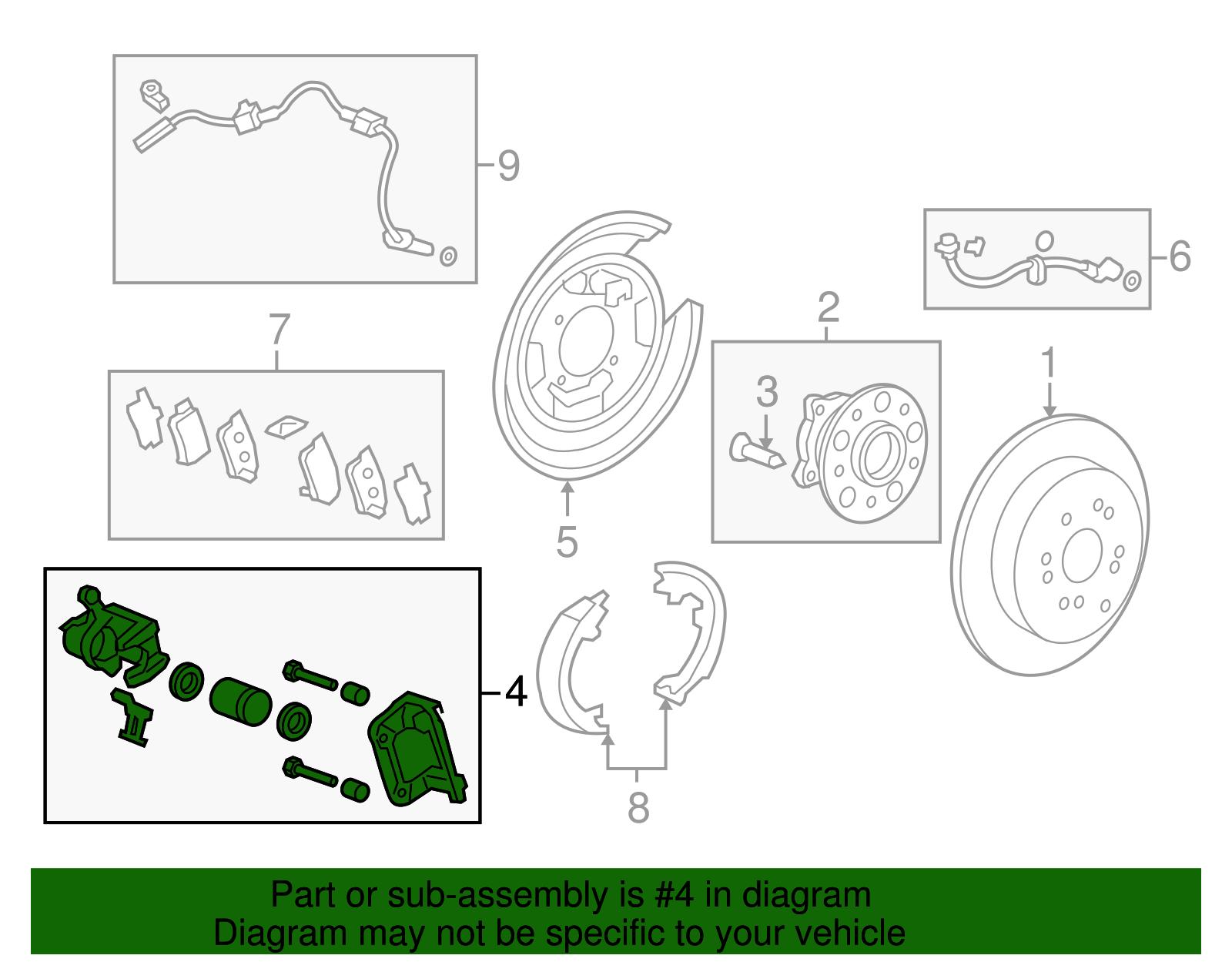 9
6
7
2
3
1
5
4
8

Part or sub-assembly is #4 in diagram
Diagram may not be specific to your vehicle