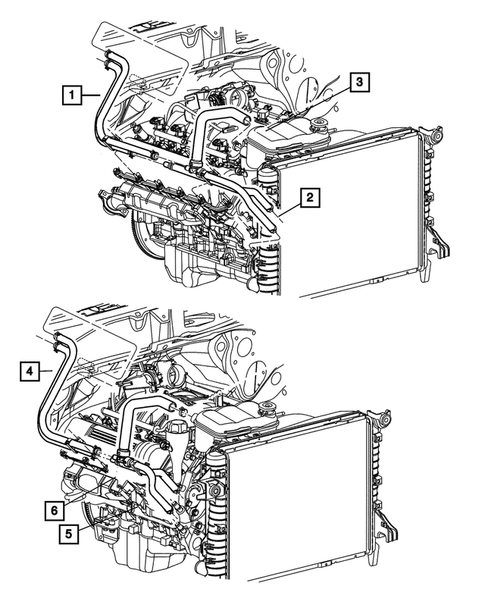 1
3
2
4
6
5