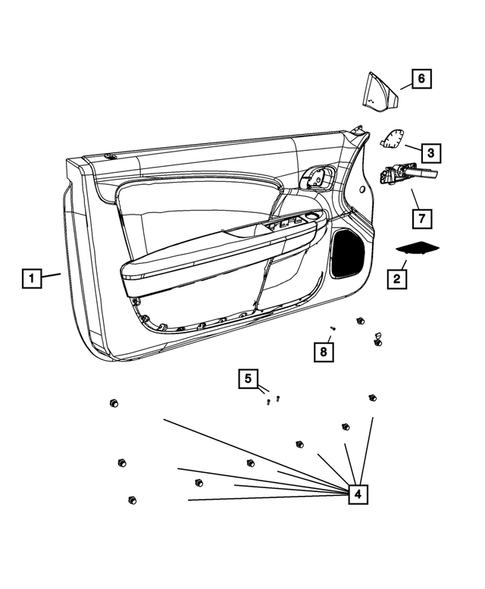 6
3
7
2
1
8
5
4