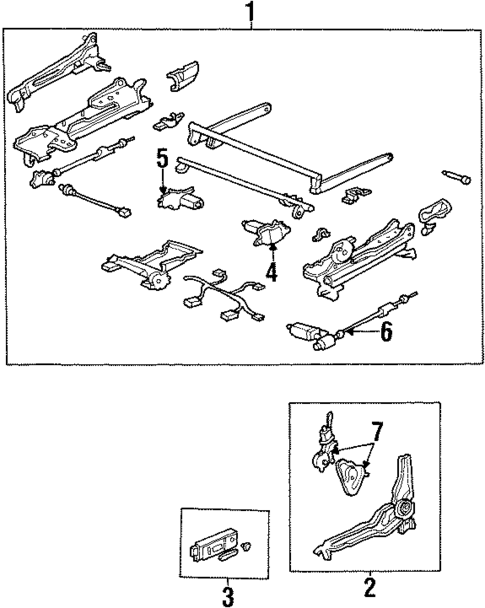 1
5
4
6
7
3
2