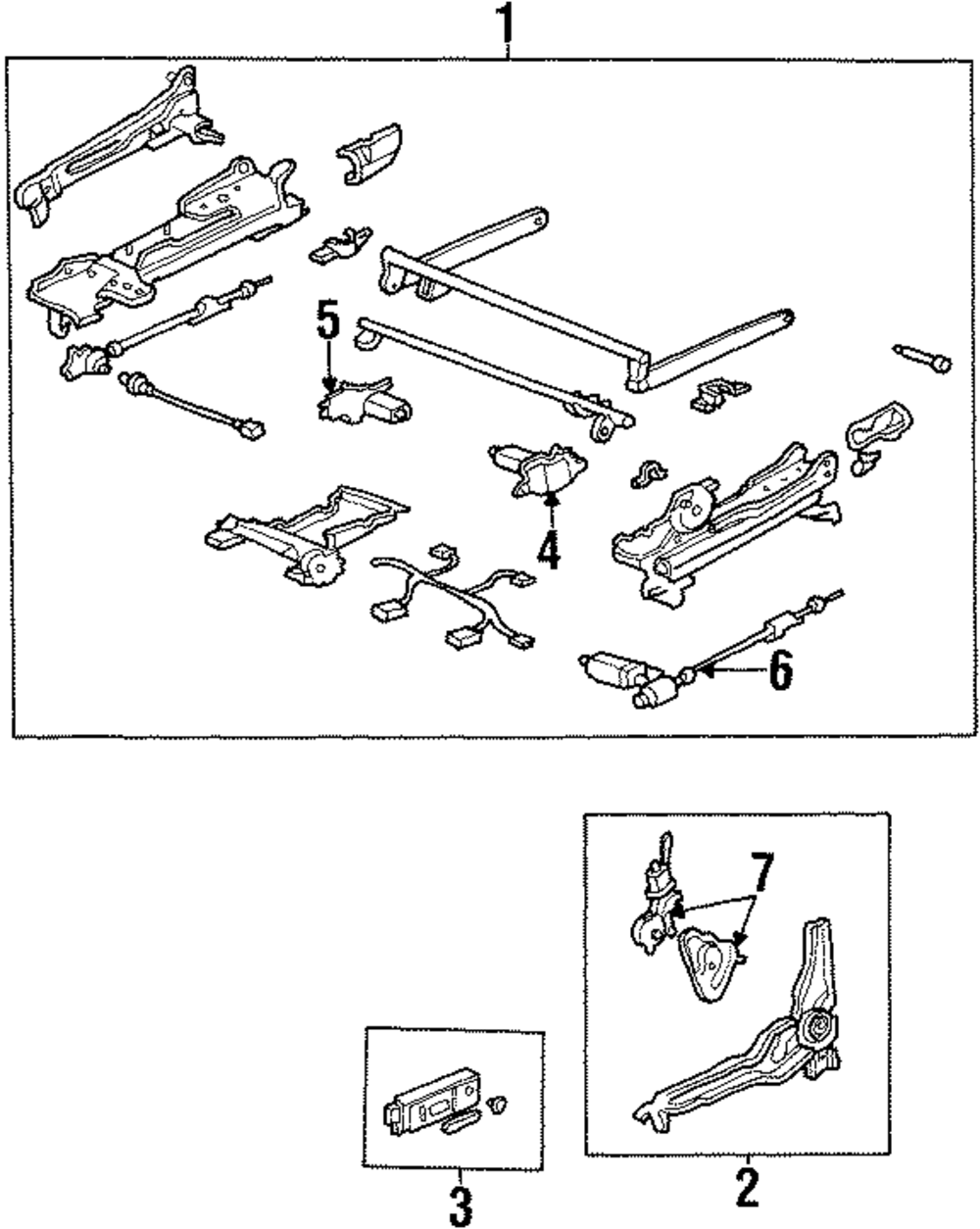 1
5
4
6
7
3
2