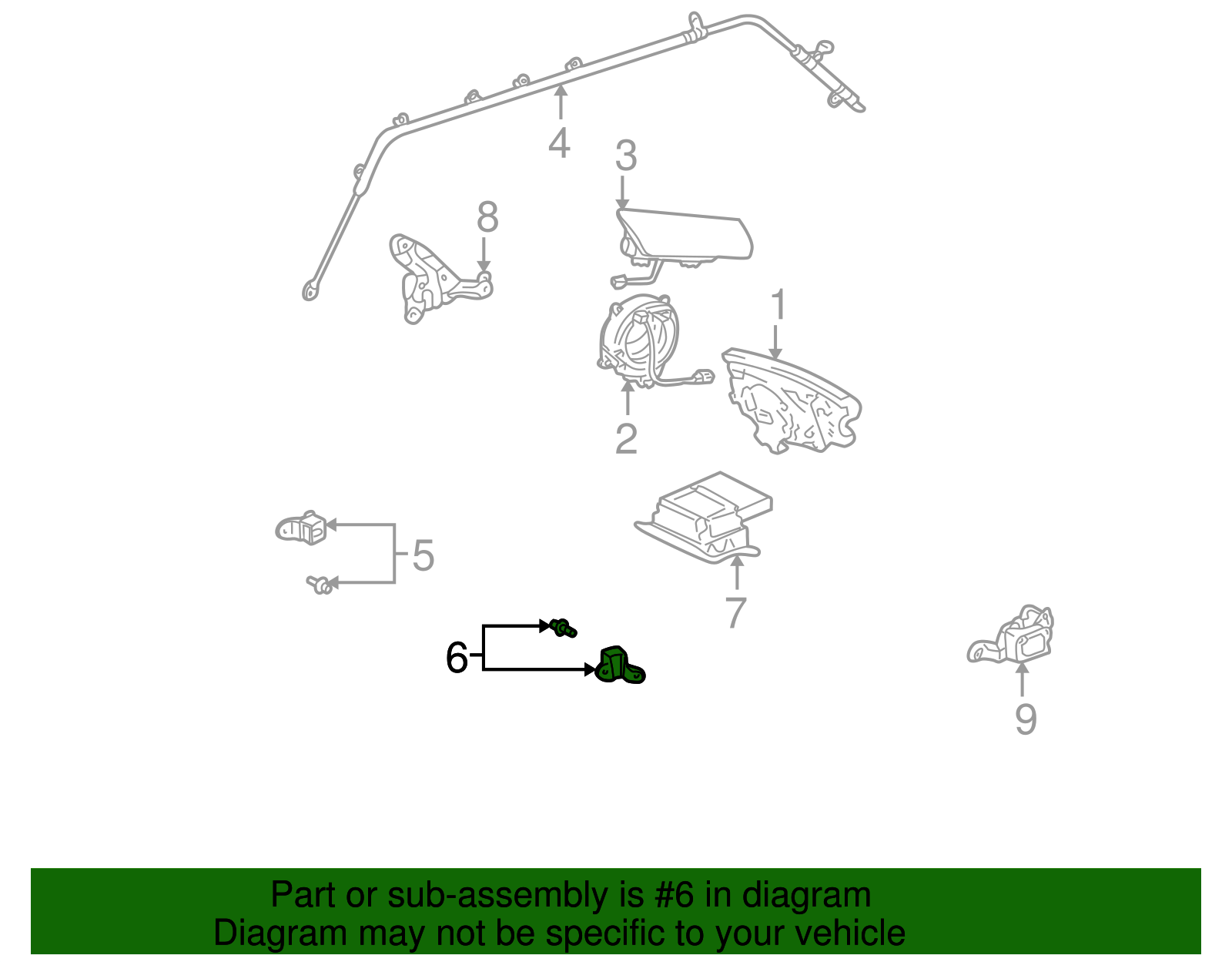 4
3
8
1
2
5
7
6
9

Part or sub-assembly is #6 in diagram
Diagram may not be specific to your vehicle