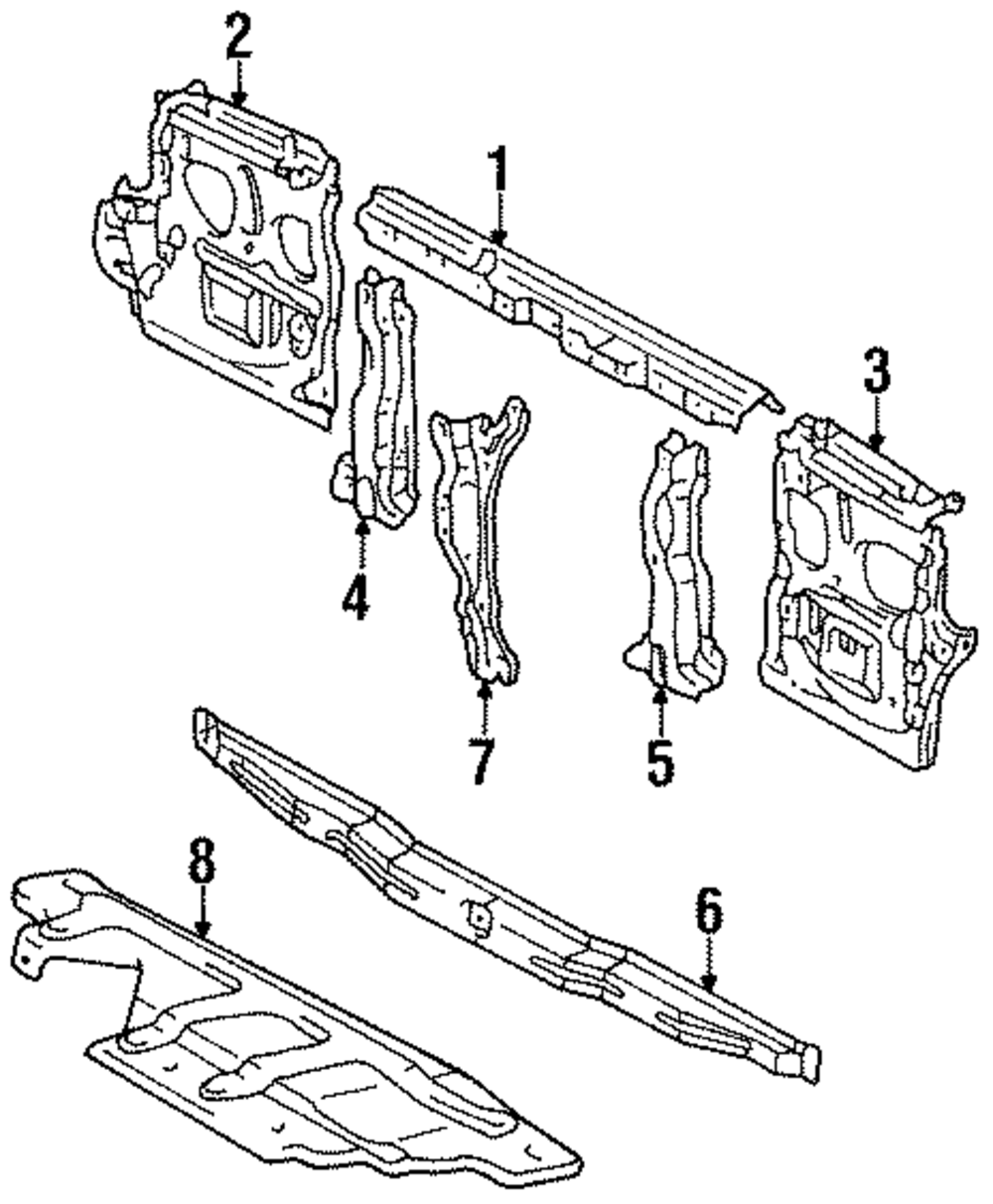 2
1
3
4
7
5
8
6