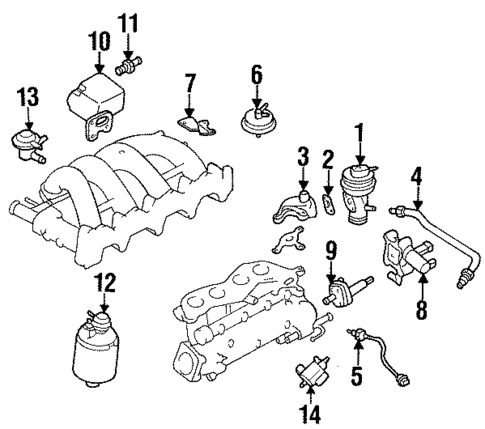 11
10
13
7
6
1
3
2
4
9
8
12
5
14