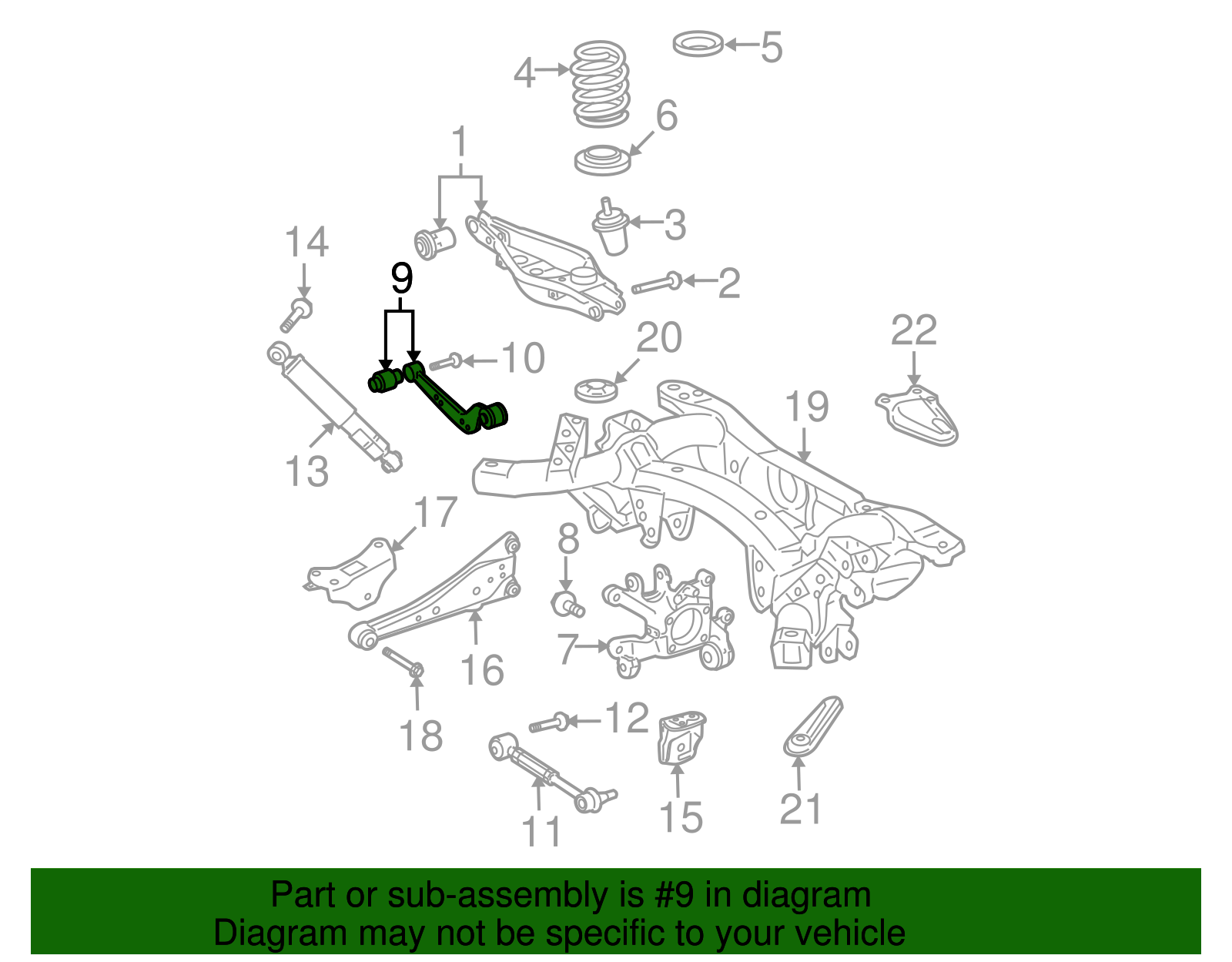 5
4
6
1
3
14
9
2
10
20
22
19
13
17
8
7
16
18
12
11
15
21

Part or sub-assembly is #9 in diagram
Diagram may not be specific to your vehicle