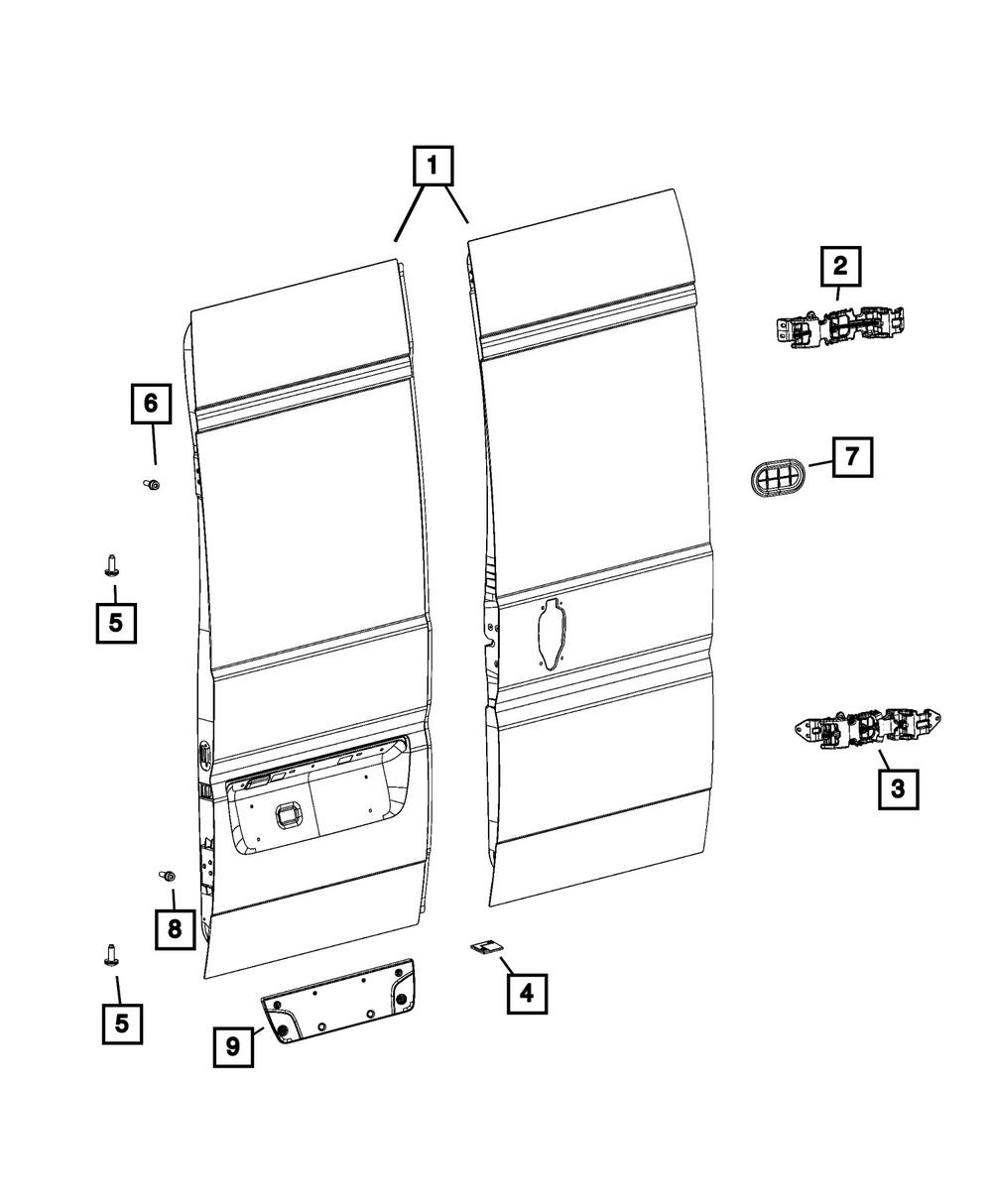 1
2
6
7
5
3
8
4
5
9