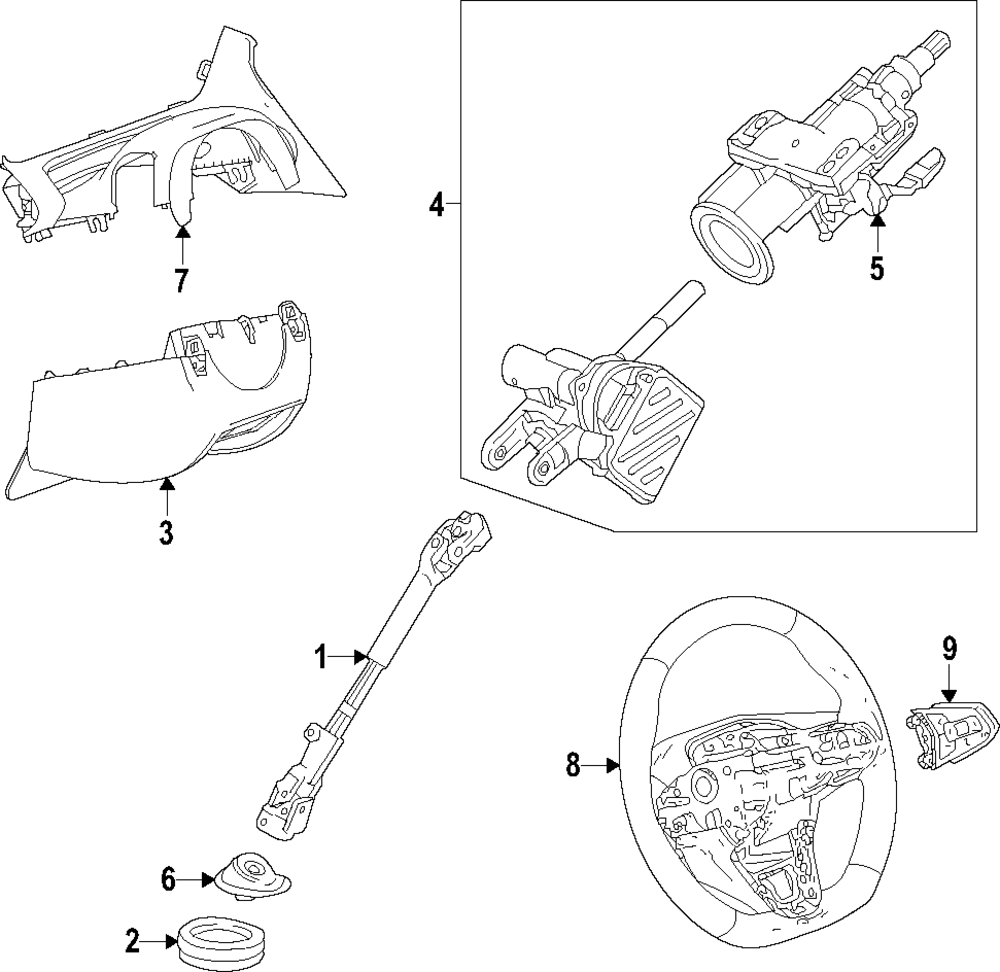 7
4
5
3
1
9
8
6
2