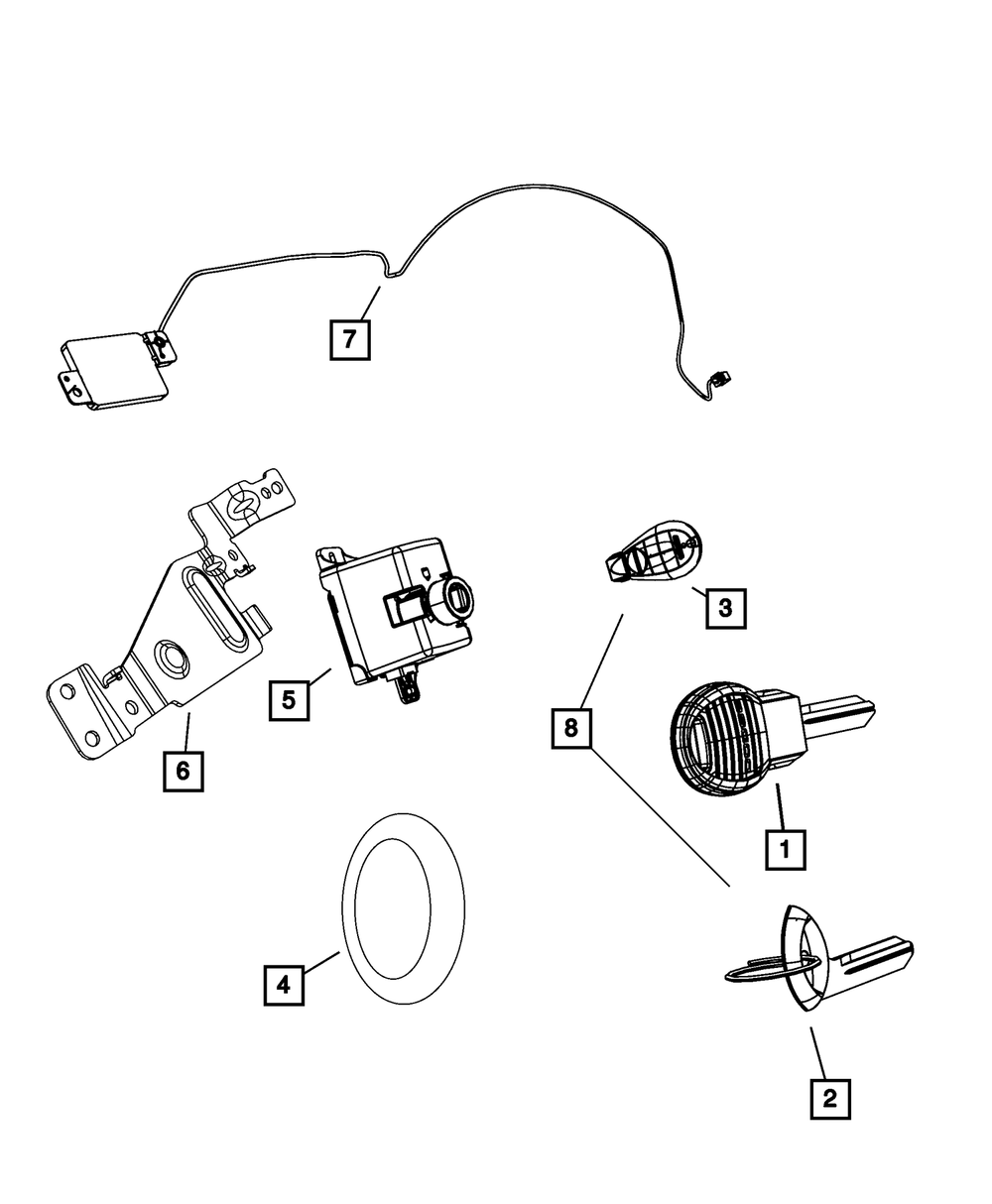 7

3

5

8

6

1

4

2