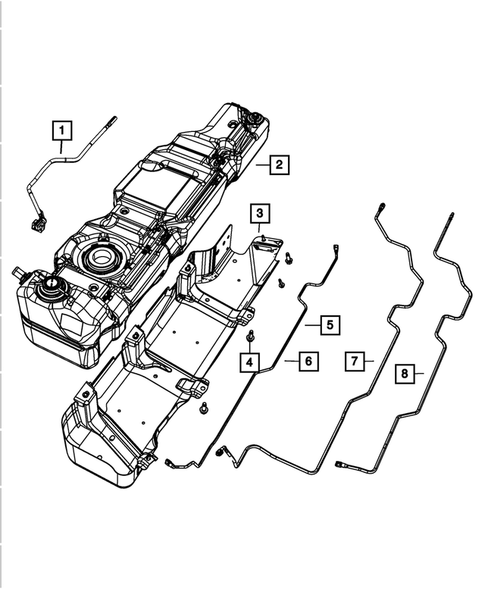 1
2
3
5
4
6
7
8