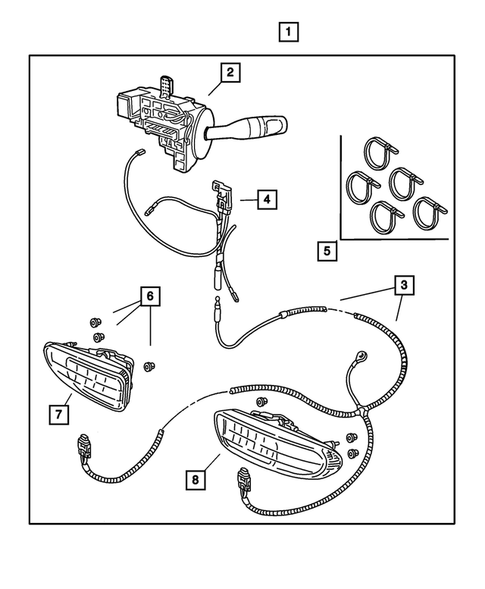 1
2
4
5
3
6
7
8