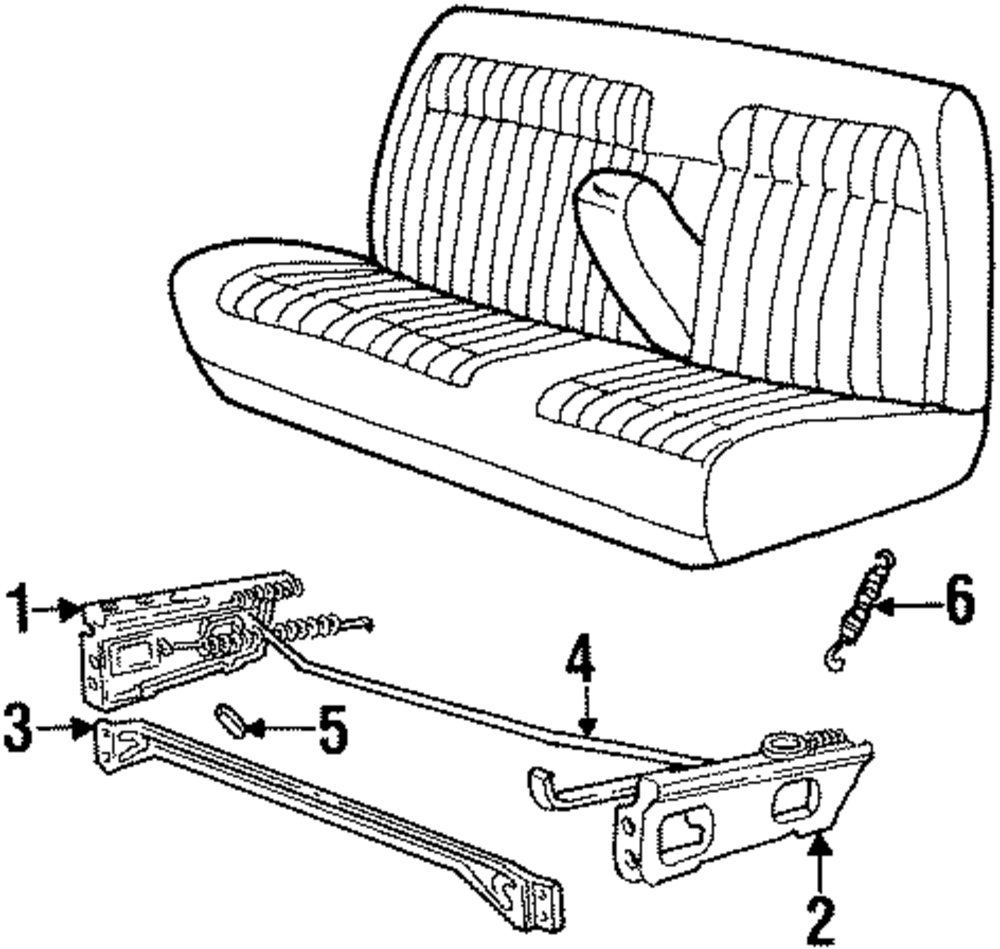 1
6
4
3
5
2