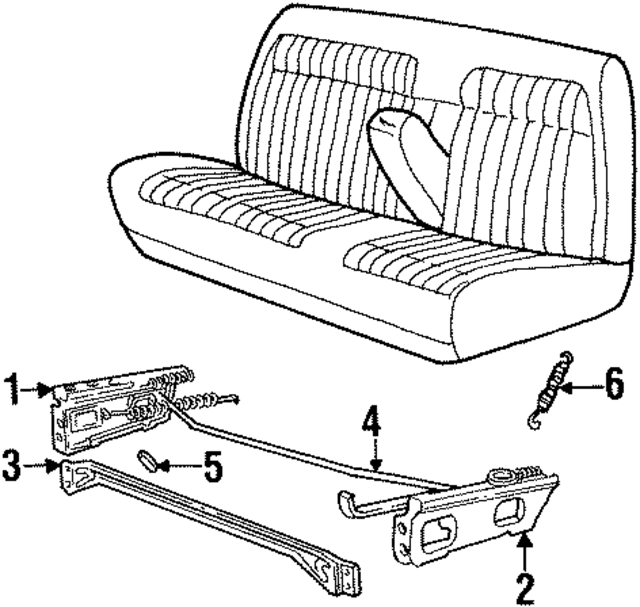 1
6
4
3
5
2