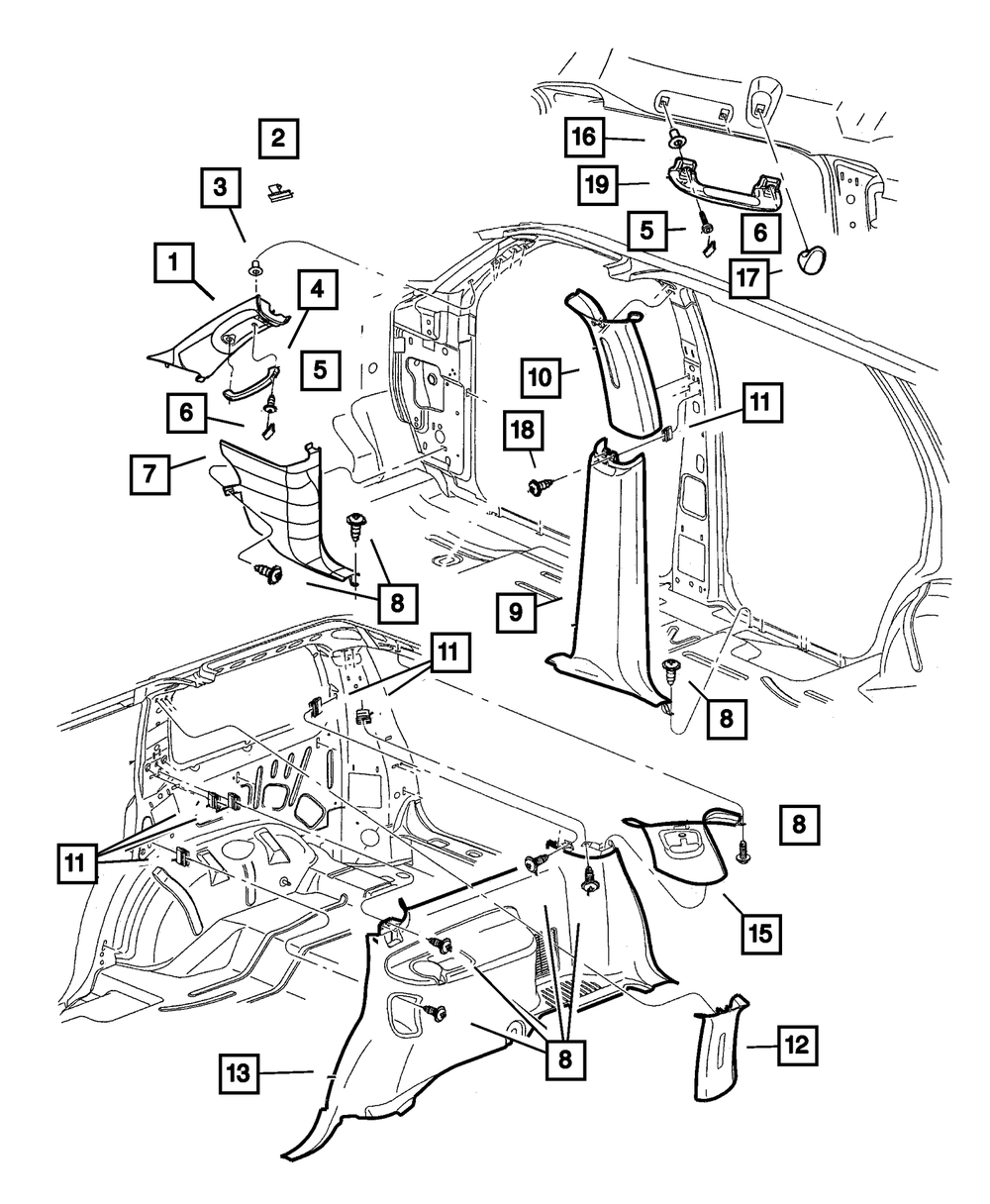 2
3
1
4
5
6
7
8
16
19
5
6
17
10
11
18
9
8
11
11
8
15
8
12
13