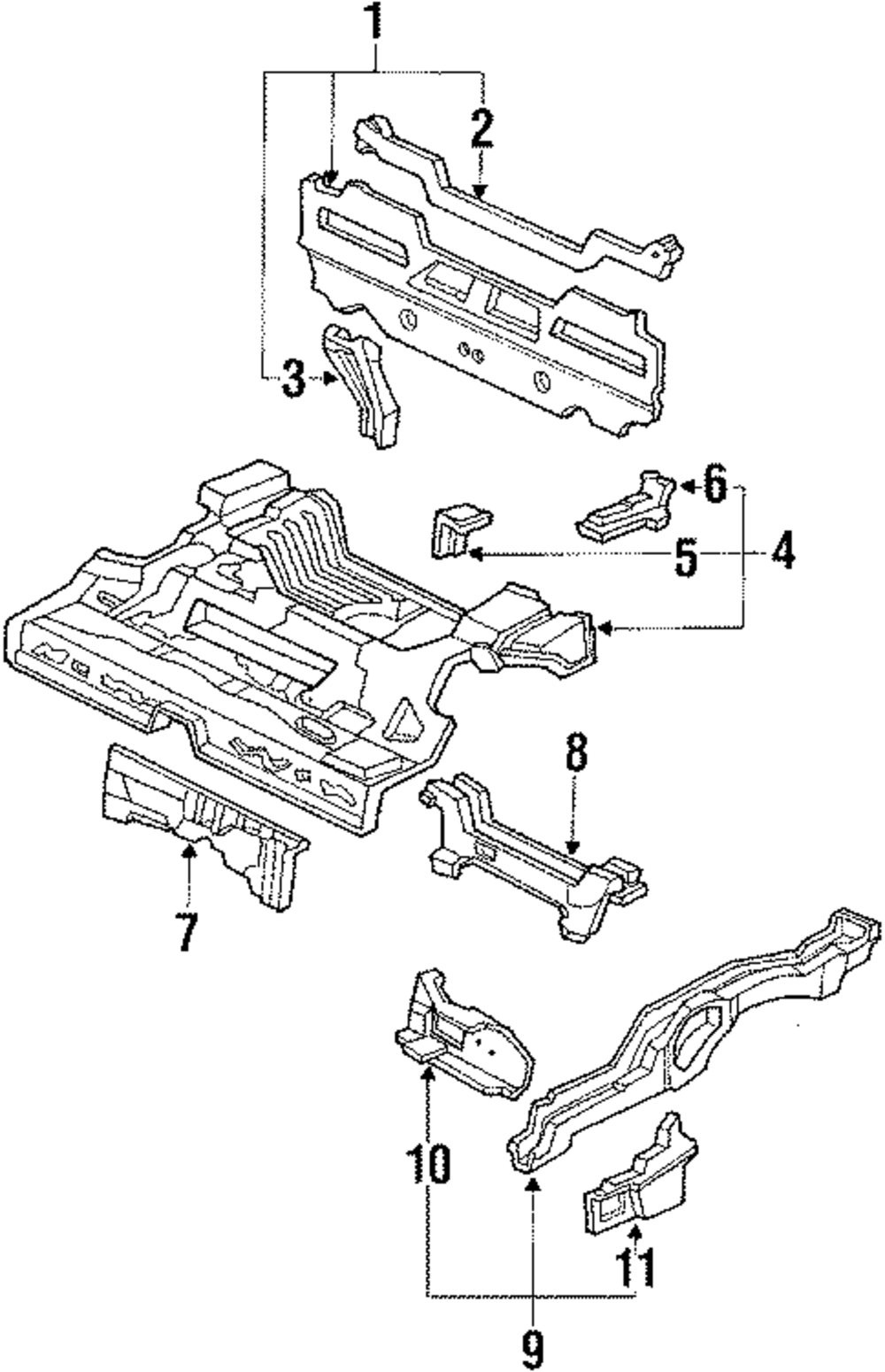 1
2
3
6
5
4
8
7
10
11
9