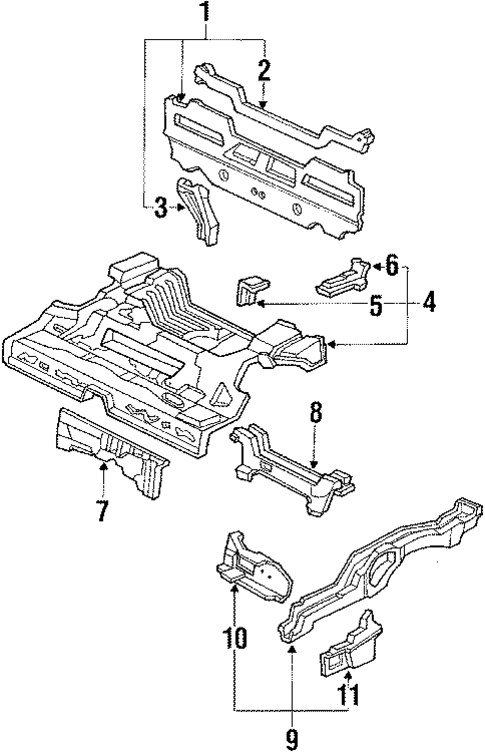 1
2
3
6
5
4
8
7
10
11
9