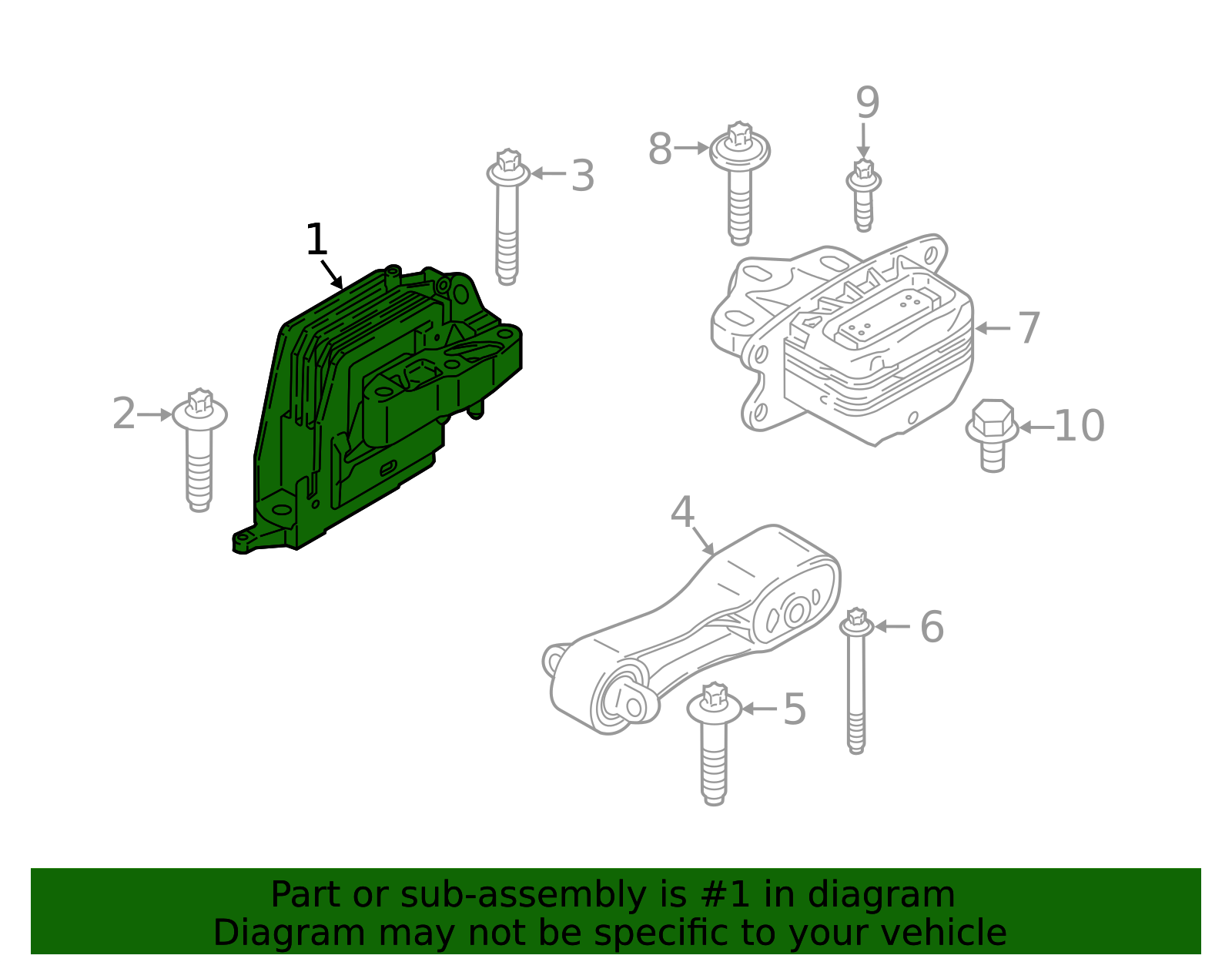 9
8
3
1
7
2
10
4
6
5

Part or sub-assembly is #1 in diagram
Diagram may not be specific to your vehicle