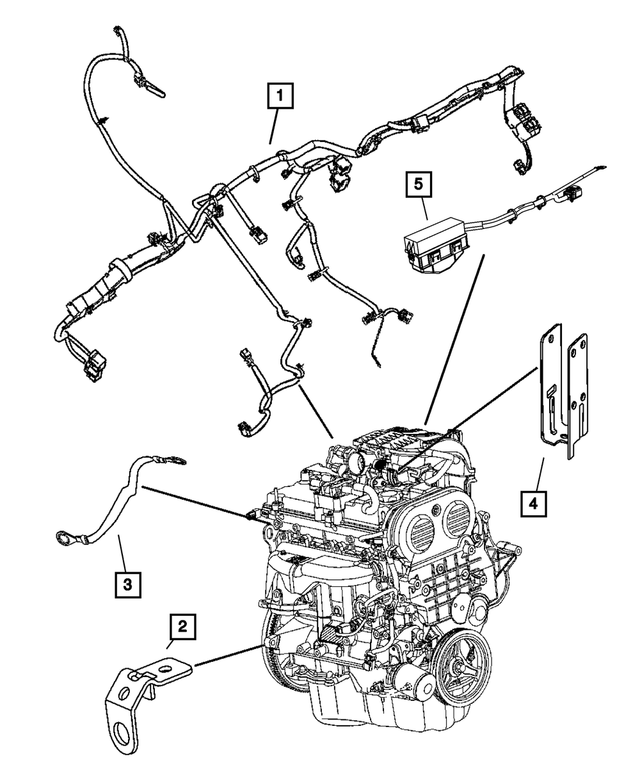 1
5
4
3
2