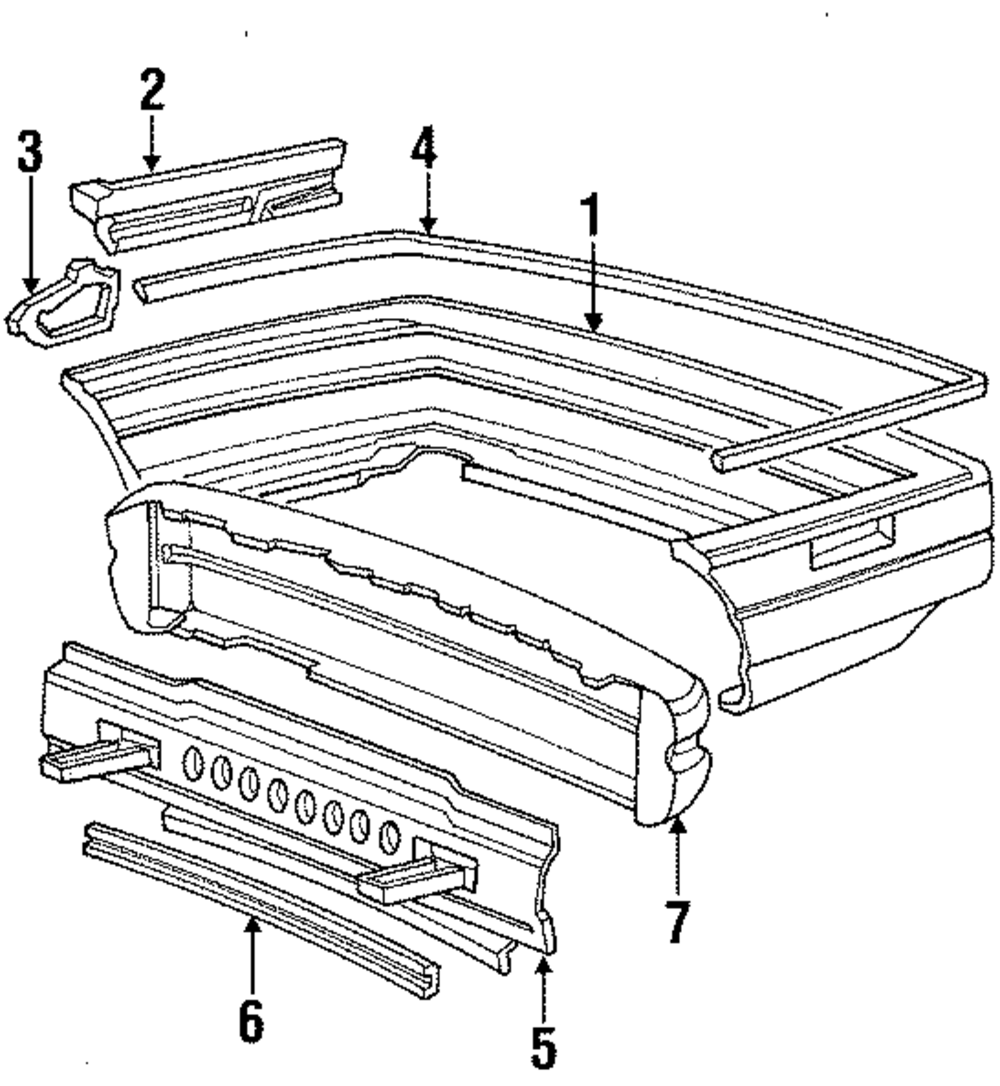 2
3
4
1
7
6
5