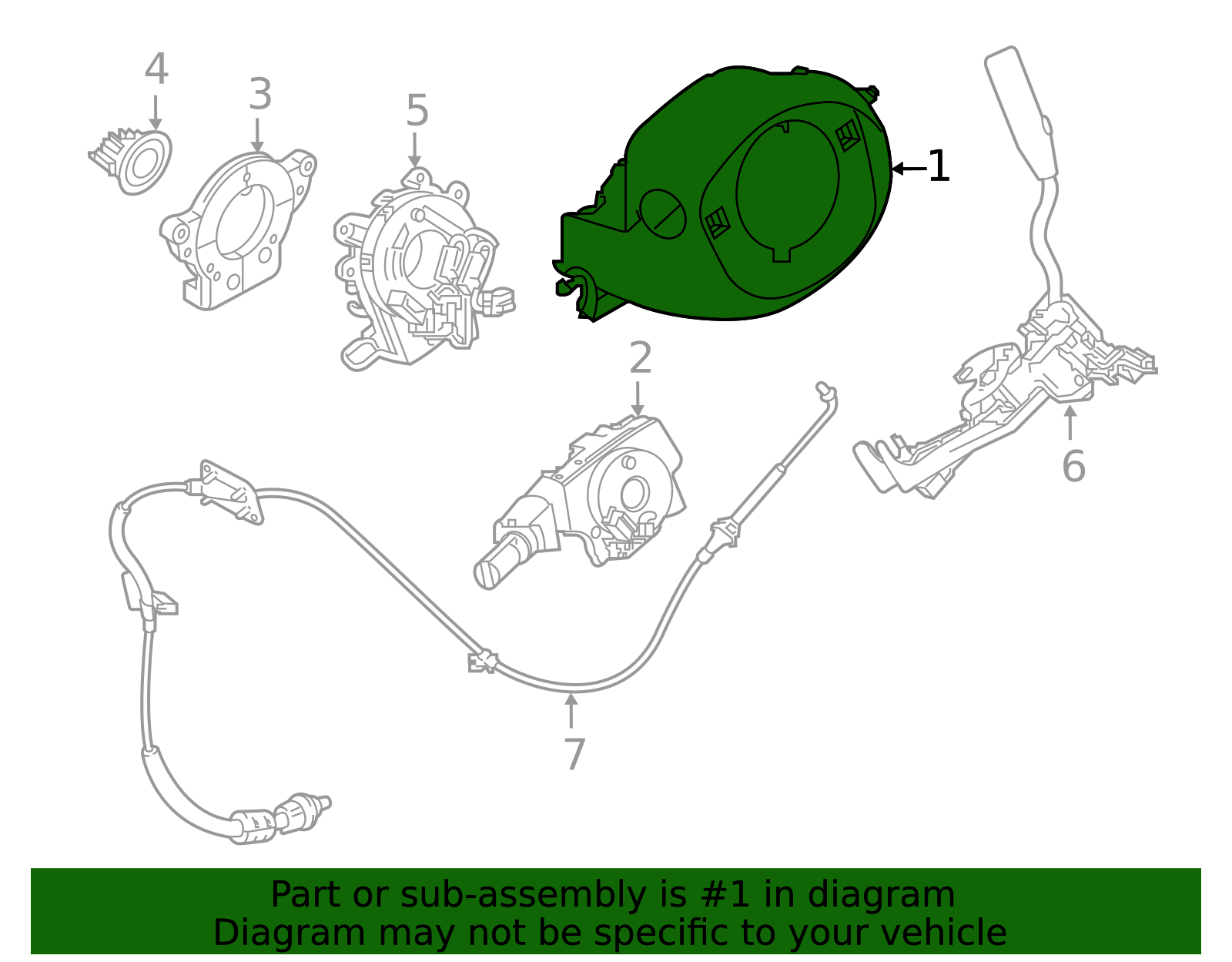 4

3

5

1

2

6

7

Part or sub-assembly is #1 in diagram
Diagram may not be specific to your vehicle