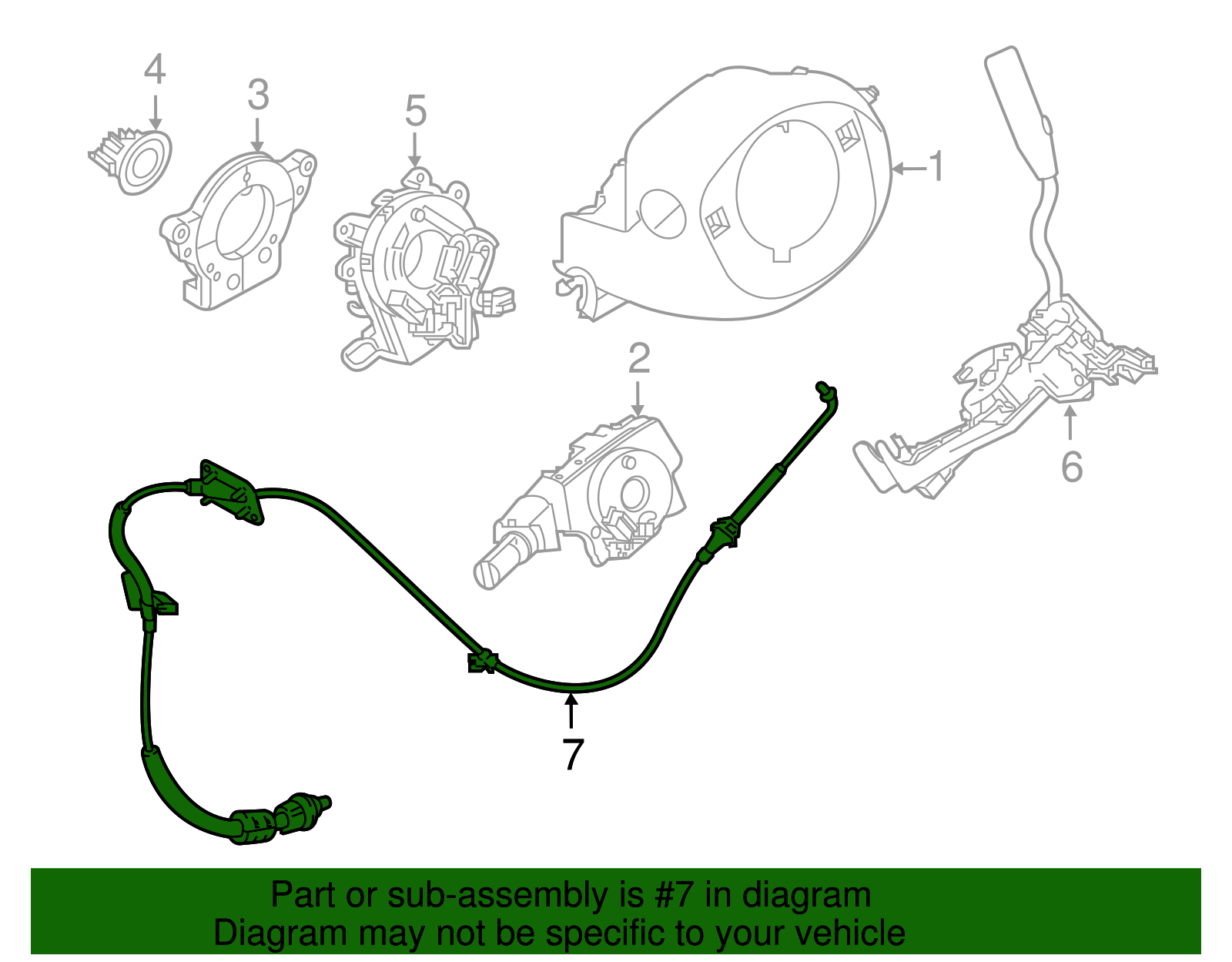 4
3
5
1
2
6
7

Part or sub-assembly is #7 in diagram
Diagram may not be specific to your vehicle