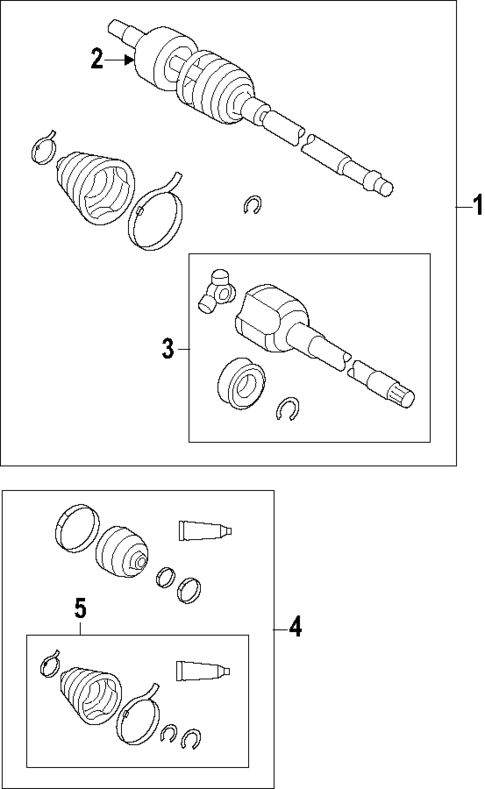 2
1
3
5
4