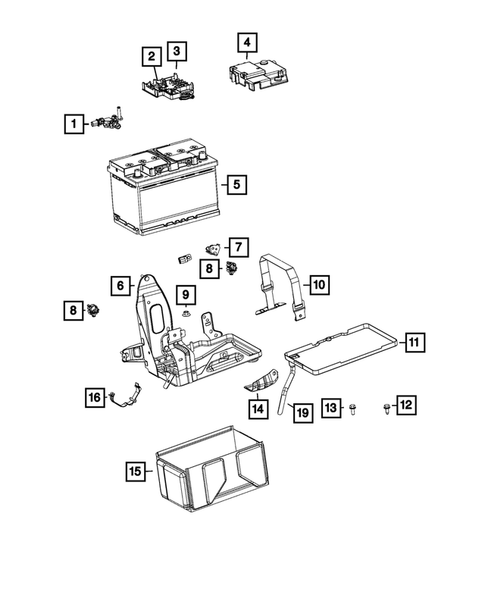 2
3
4
1
5
7
8
6
9
10
8
11
16
14
19
13
12
15