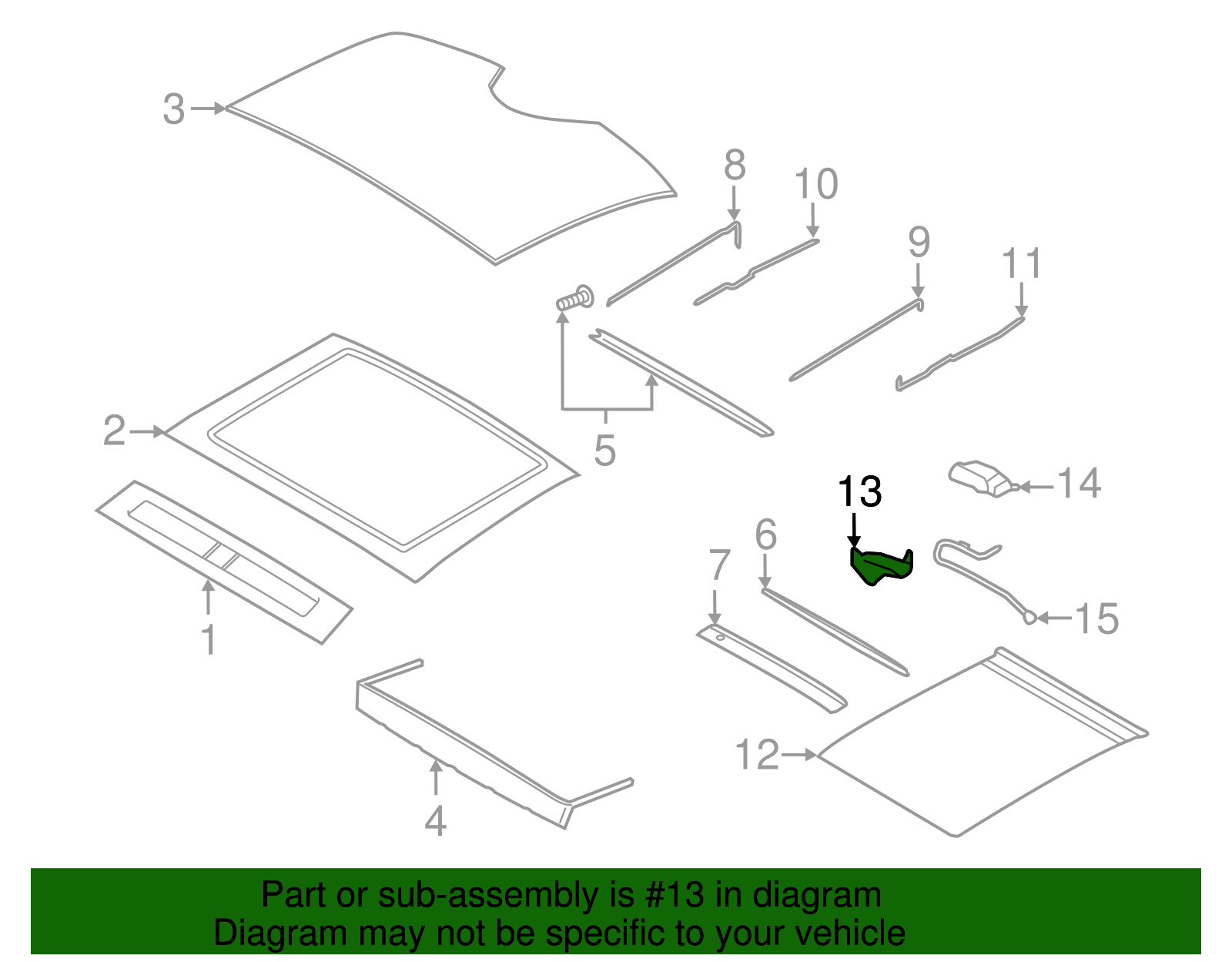 3
8
10
9
11
2
5
13
14
6
7
15
1
12
4

Part or sub-assembly is #13 in diagram
Diagram may not be specific to your vehicle