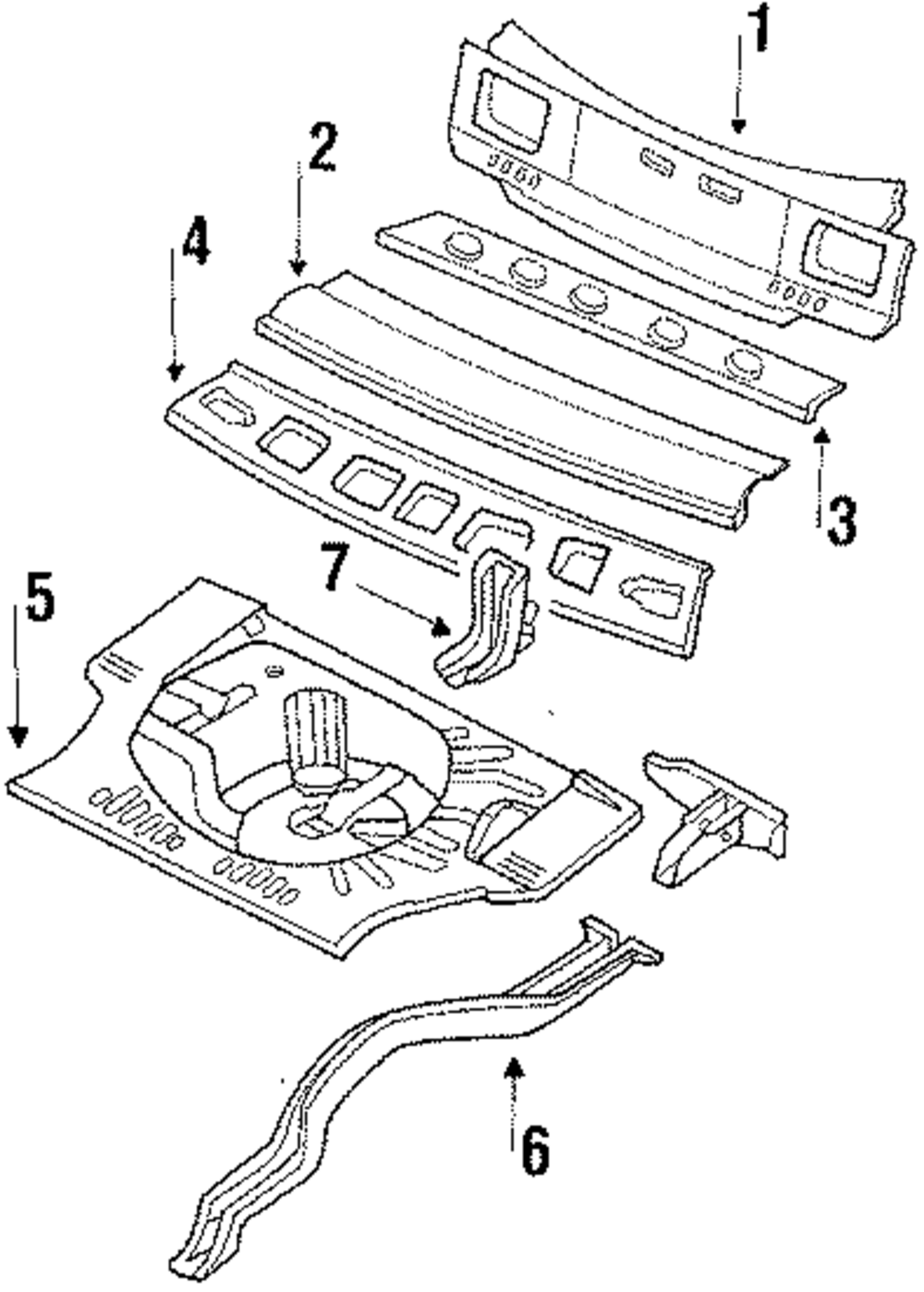 1
2
4
3
7
5
6