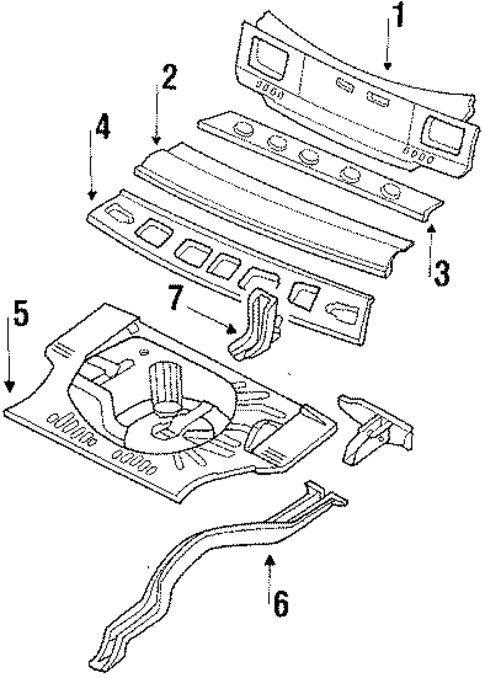 1
2
4
3
7
5
6