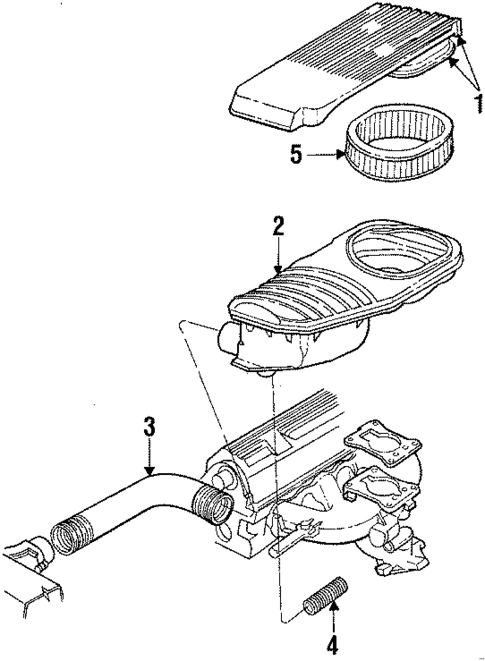 1
5
2
3
4