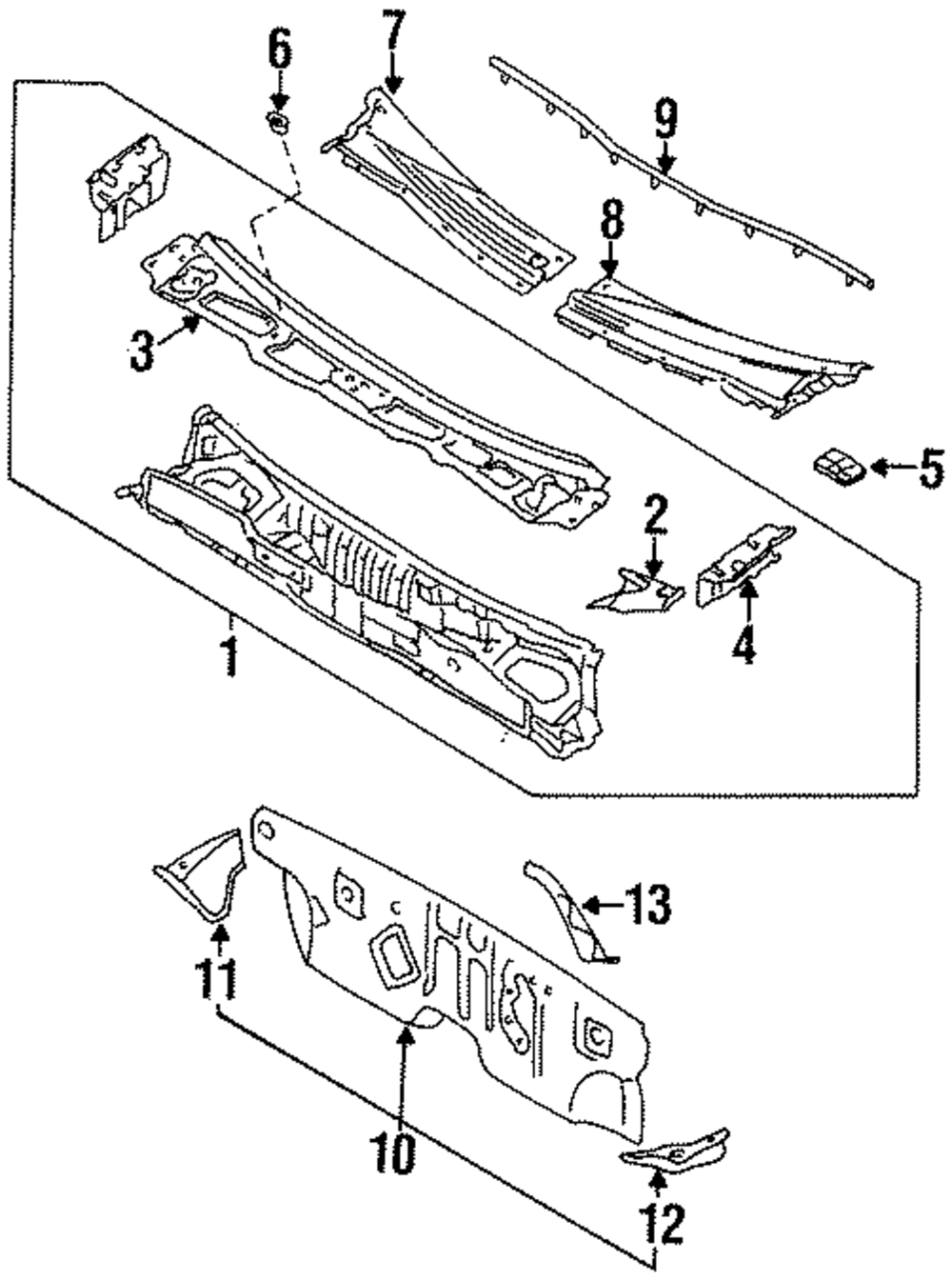 6
7
9
8
3
5
2
4
1
13
11
10
12