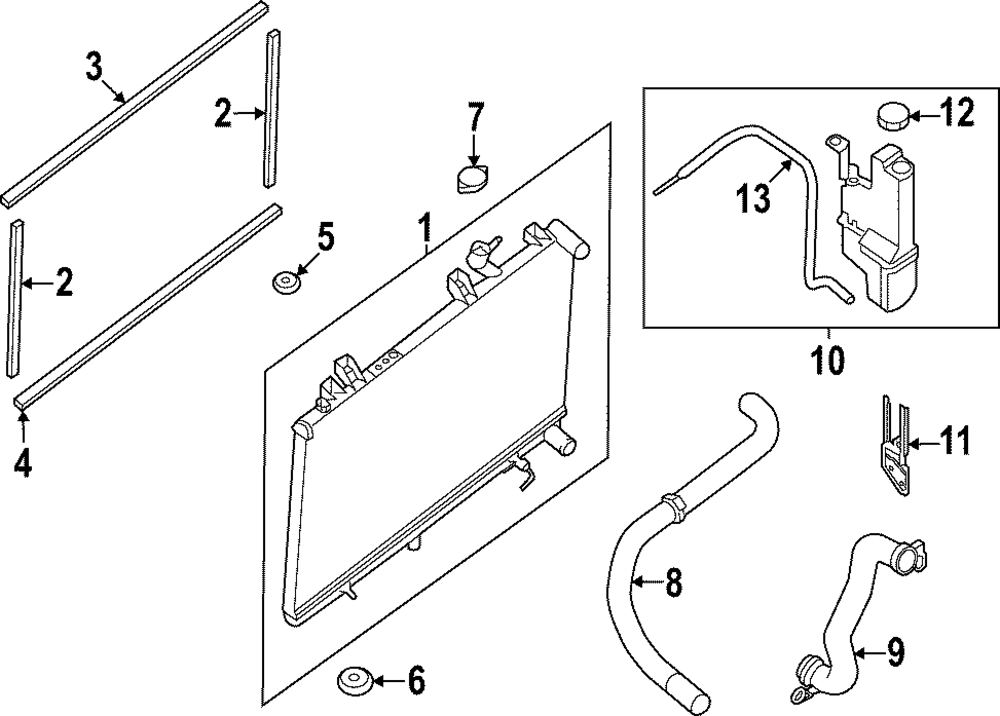 3
2
7
12
13
1
5
2
10
4
11
8
9
6