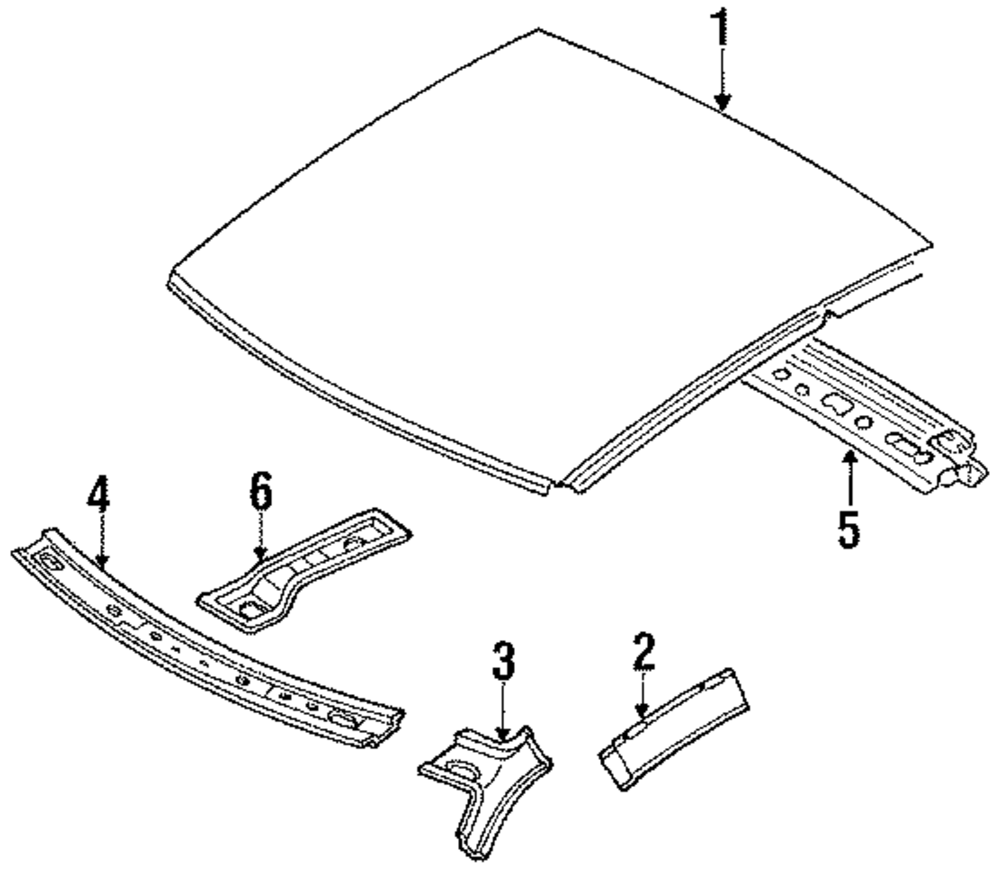 1
4
6
5
3
2