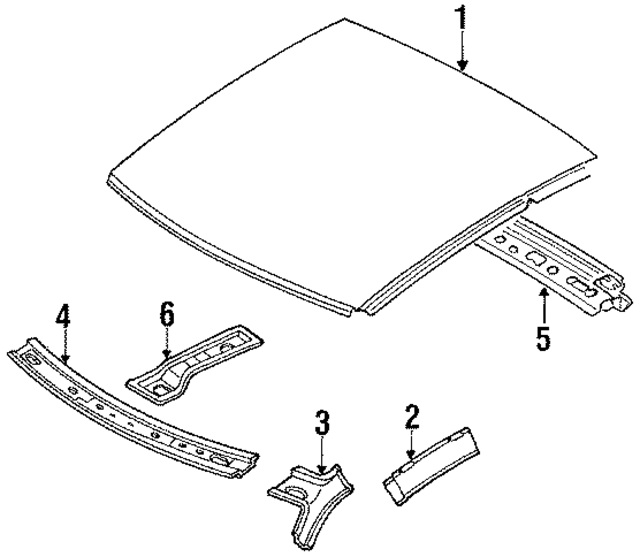 1
4
6
5
3
2