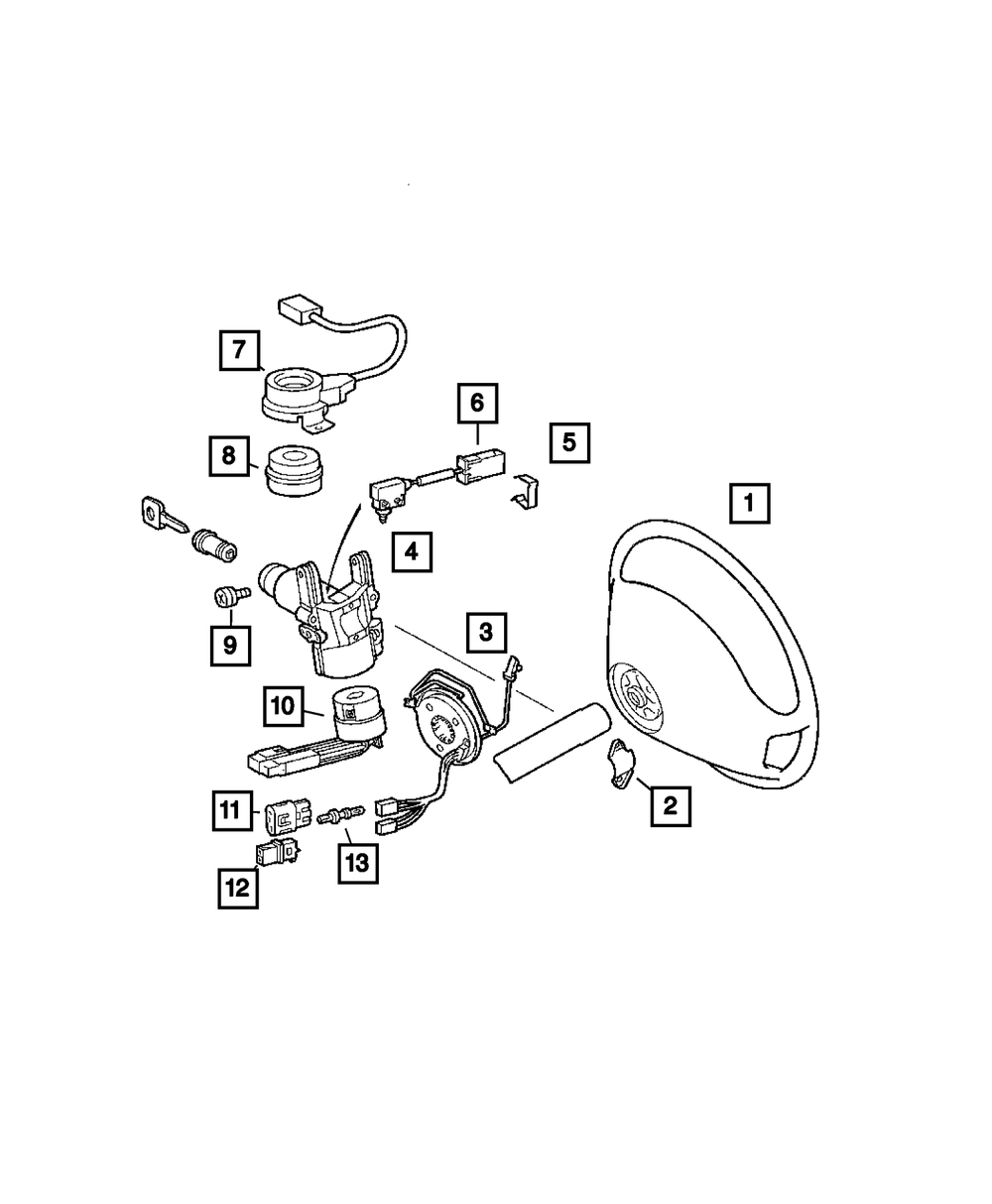 7
6
5
8
1
4
9
3
10
2
11
13
12