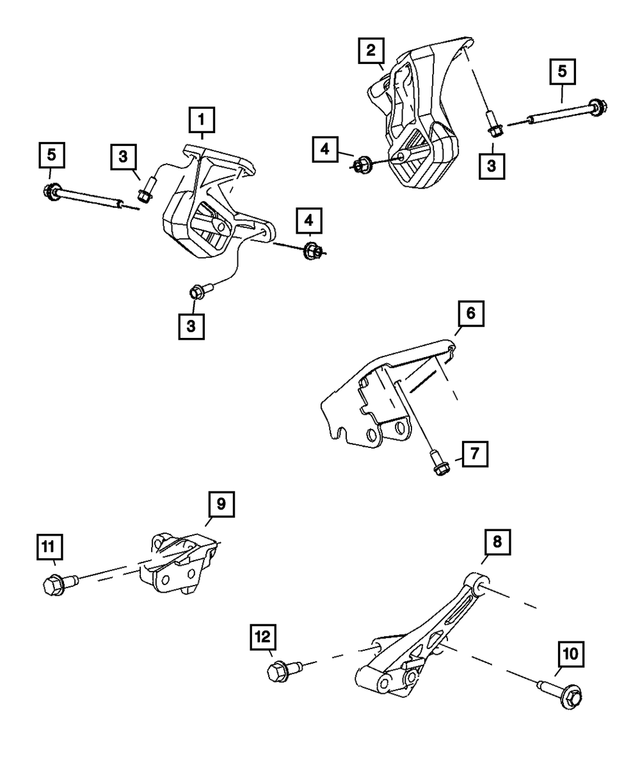 2
5
1
4
3
5
3
4
3
6
7
9
11
8
12
10