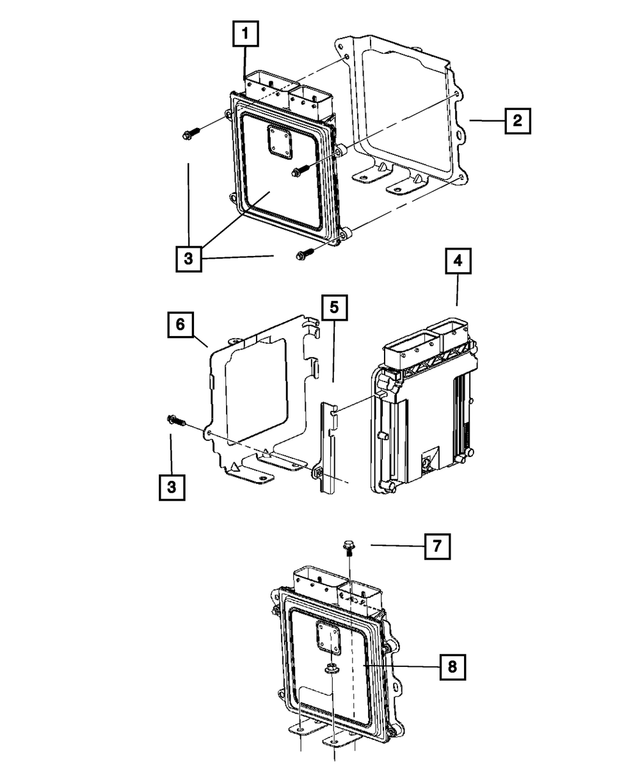 1
2
3
4
6
5
3
7
8