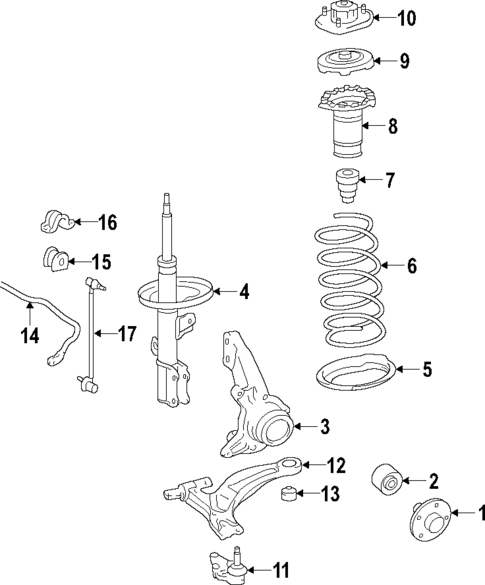 10
9
8
7
16
15
6
4
14
17
5
3
12
2
13
1
11