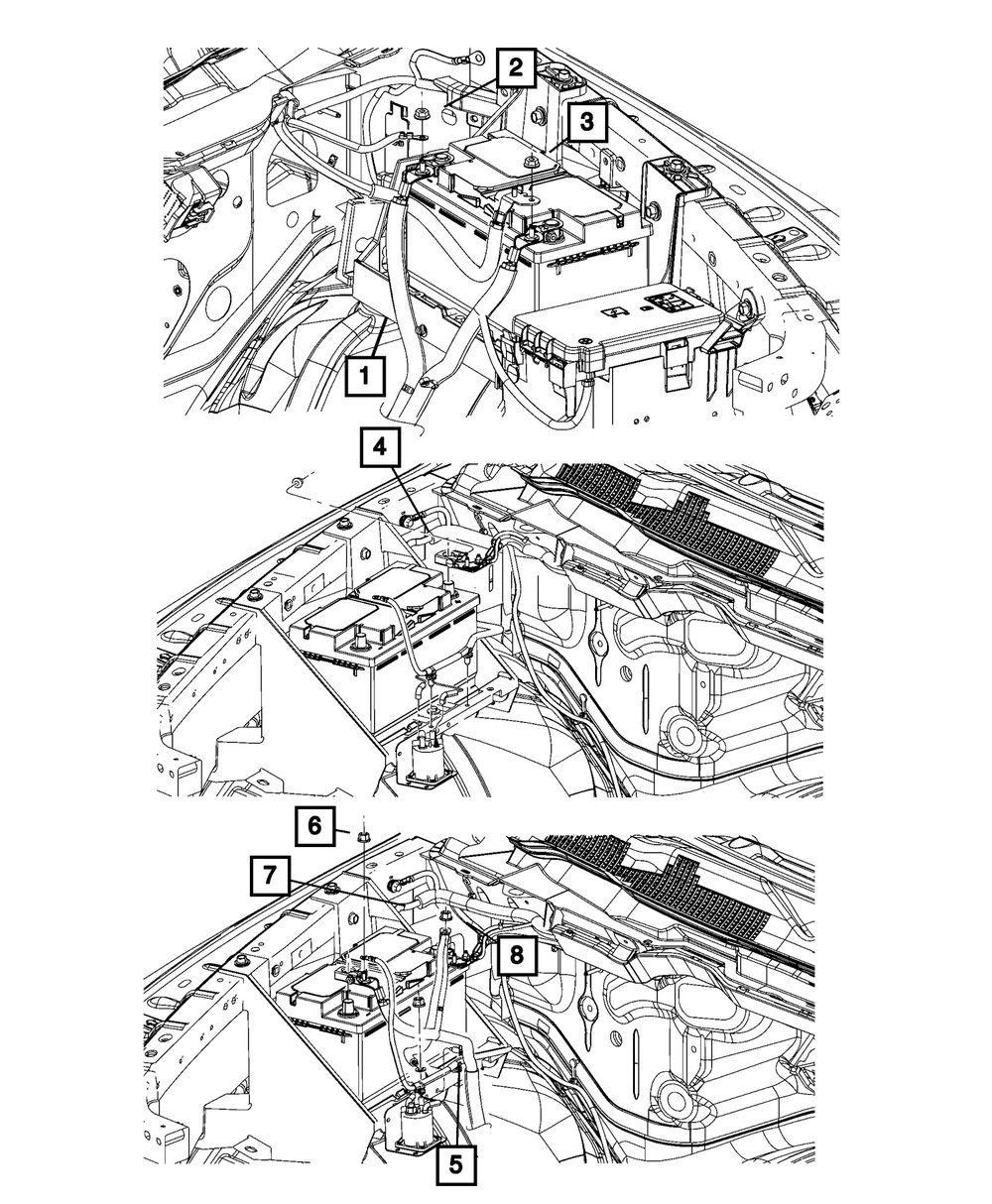 2
3
1
4
6
7
8
5